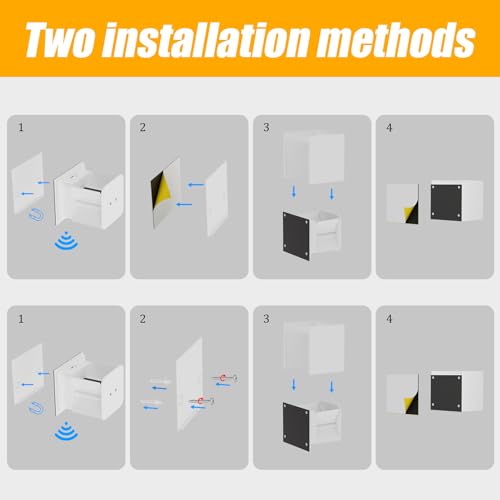 Two installation methods

1

2

3

4

1

2

3

4