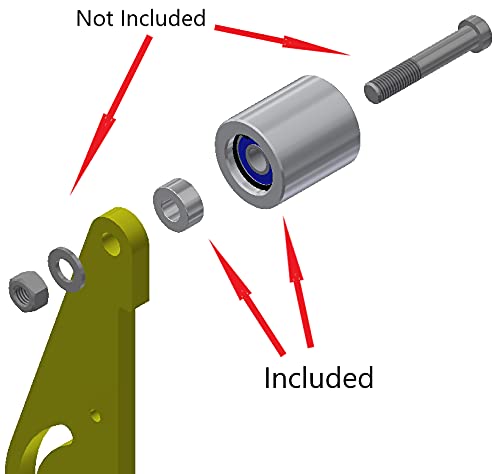 Not Included

Included