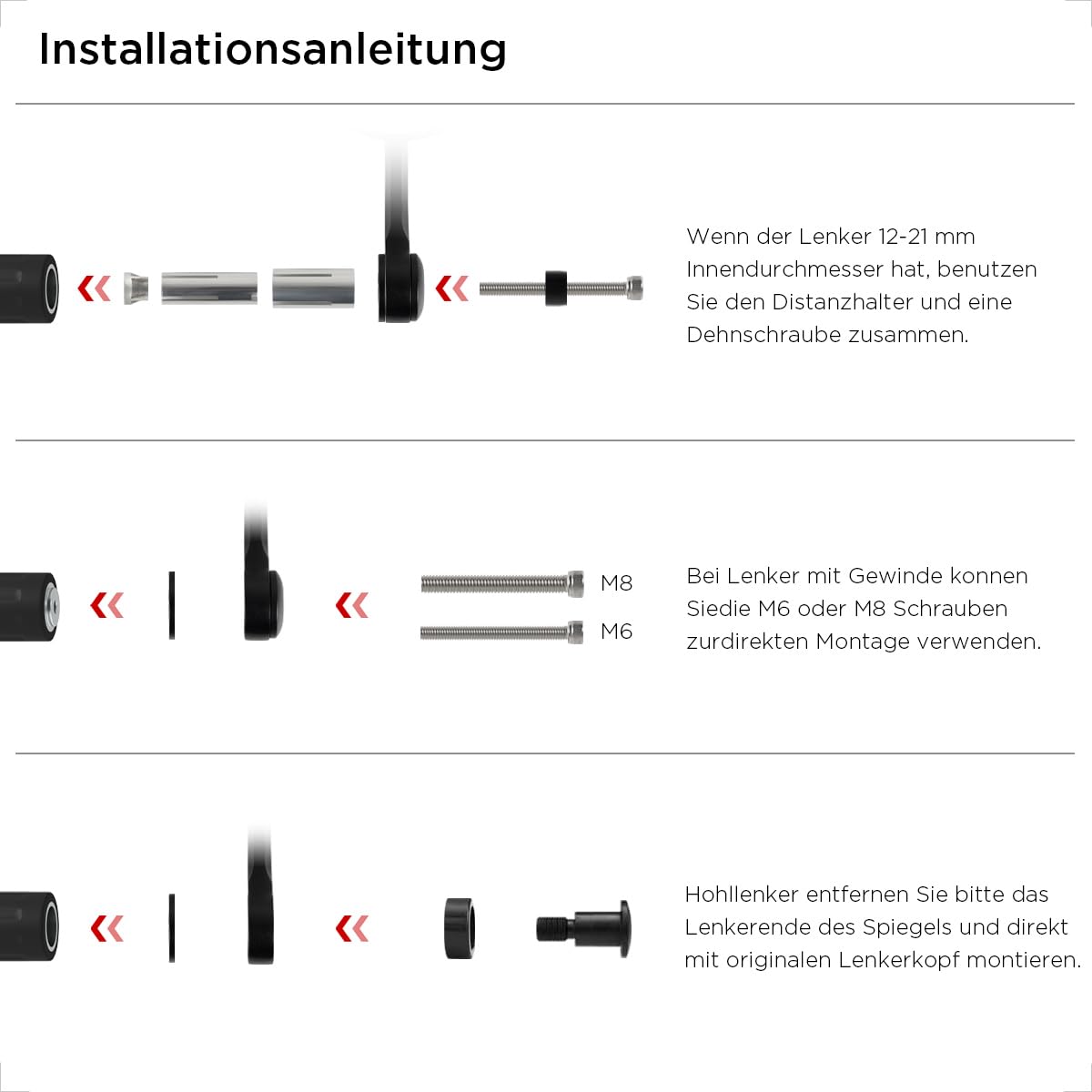 Installationsanleitung

Wenn der Lenker 12-21 mm Innendurchmesser hat, benutzen Sie den Distanzhalter und eine Dehnschraube zusammen.

M8

M6

Bei Lenker mit Gewinde konnen Siedie M6 oder M8 Schrauben zurdirekten Montage verwenden.

Hohllenker entfernen Sie bitte das Lenkerende des Spiegels und direkt mit originalen Lenkerkopf montieren.