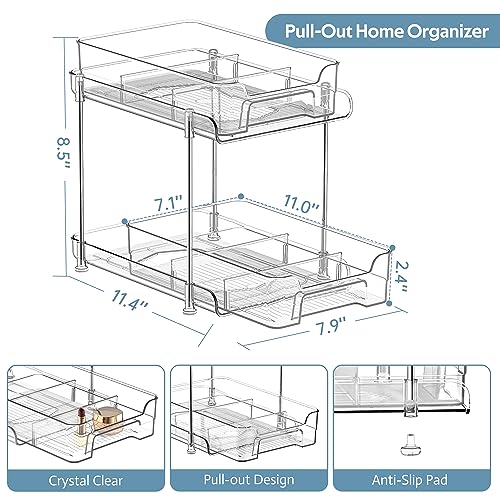 Pull-Out Home Organizer

8.5"

7.1"

11.0"

2.4"

11.4"

7.9"

Crystal Clear

Pull-out Design

Anti-Slip Pad