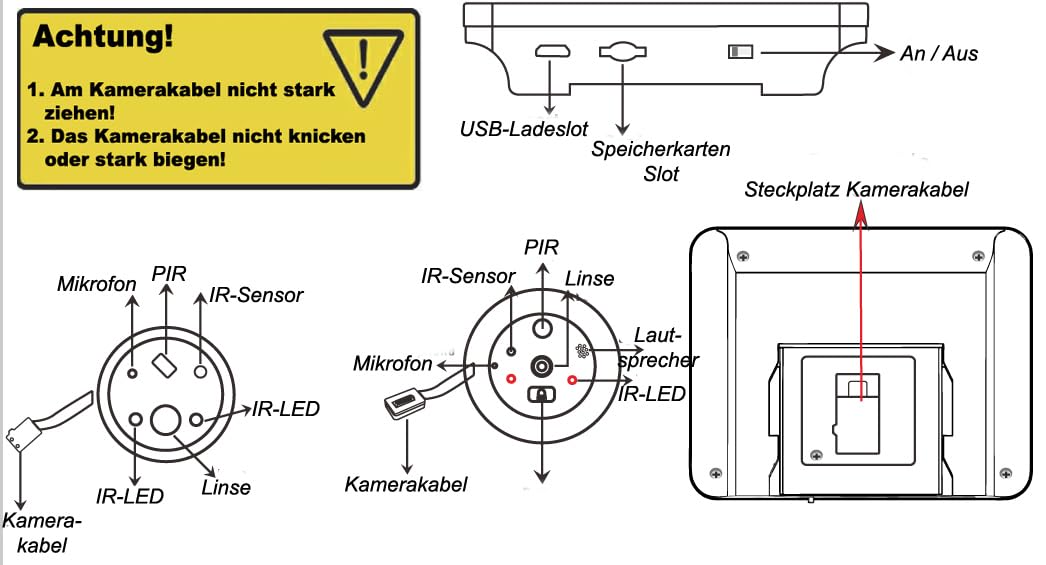 Achtung!

1. Am Kamerakabel nicht stark ziehen!
2. Das Kamerakabel nicht knicken oder stark biegen!

An / Aus

USB-Ladeslot

Speicherkarten Slot

Steckplatz Kamerakabel

Mikrofon
PIR
IR-Sensor
IR-LED
IR-LED
Linse
Kamerakabel

IR-Sensor
PIR
Linse
Lautsprecher
Mikrofon
IR-LED
Kamerakabel