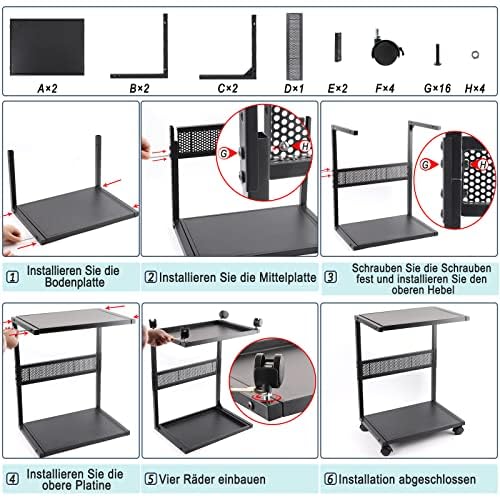 A×2 B×2 C×2 D×1 E×2 F×4 G×16 H×4

G H

G H

1 Installieren Sie die Bodenplatte

2 Installieren Sie die Mittelplatte

3 Schrauben Sie die Schrauben fest und installieren Sie den oberen Hebel

4 Installieren Sie die obere Platine

5 Vier Räder einbauen

6 Installation abgeschlossen