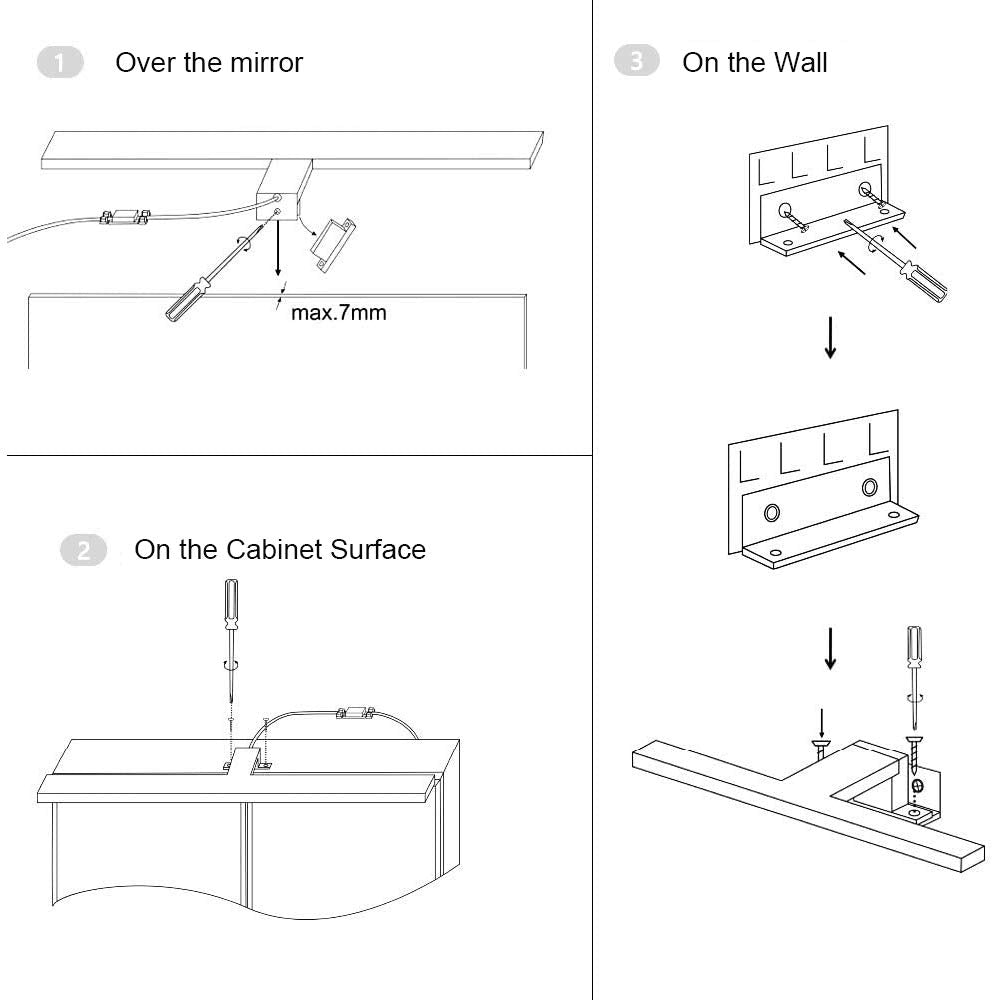 1 Over the mirror

max.7mm

2 On the Cabinet Surface

3 On the Wall