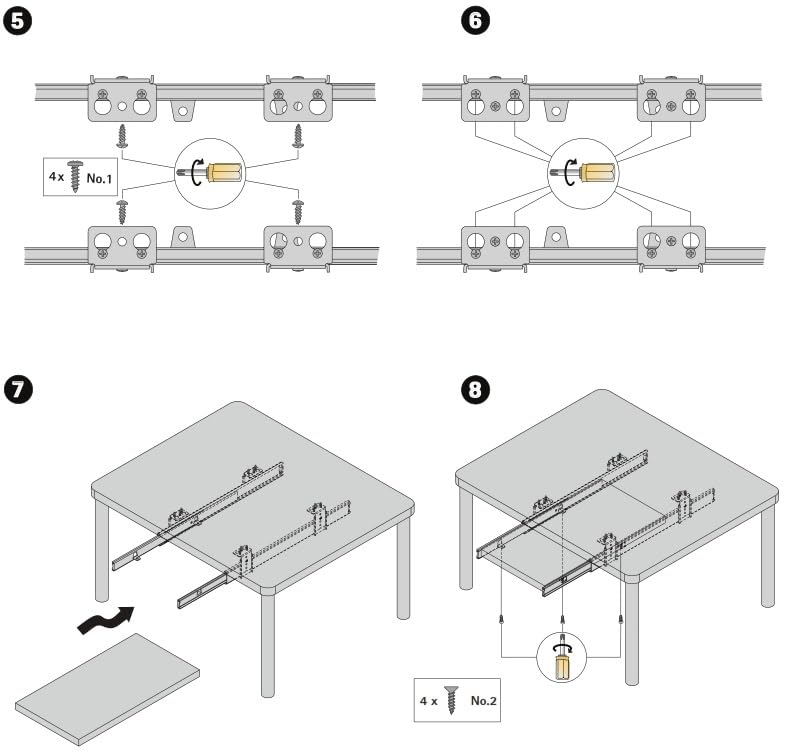 5

4 x No.1

6

7

8

4 x No.2