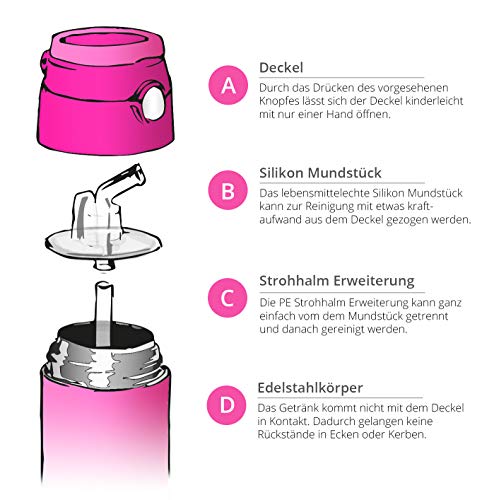 A

Deckel

Durch das Drücken des vorgesehenen Knopfes lässt sich der Deckel kinderleicht mit nur einer Hand öffnen.

B

Silikon Mundstück

Das lebensmittelechte Silikon Mundstück kann zur Reinigung mit etwas kraftaufwand aus dem Deckel gezogen werden.

C

Strohhalm Erweiterung

Die PE Strohhalm Erweiterung kann ganz einfach vom dem Mundstück getrennt und danach gereinigt werden.

D

Edelstahlkörper

Das Getränk kommt nicht mit dem Deckel in Kontakt. Dadurch gelangen keine Rückstände in Ecken oder Kerben.