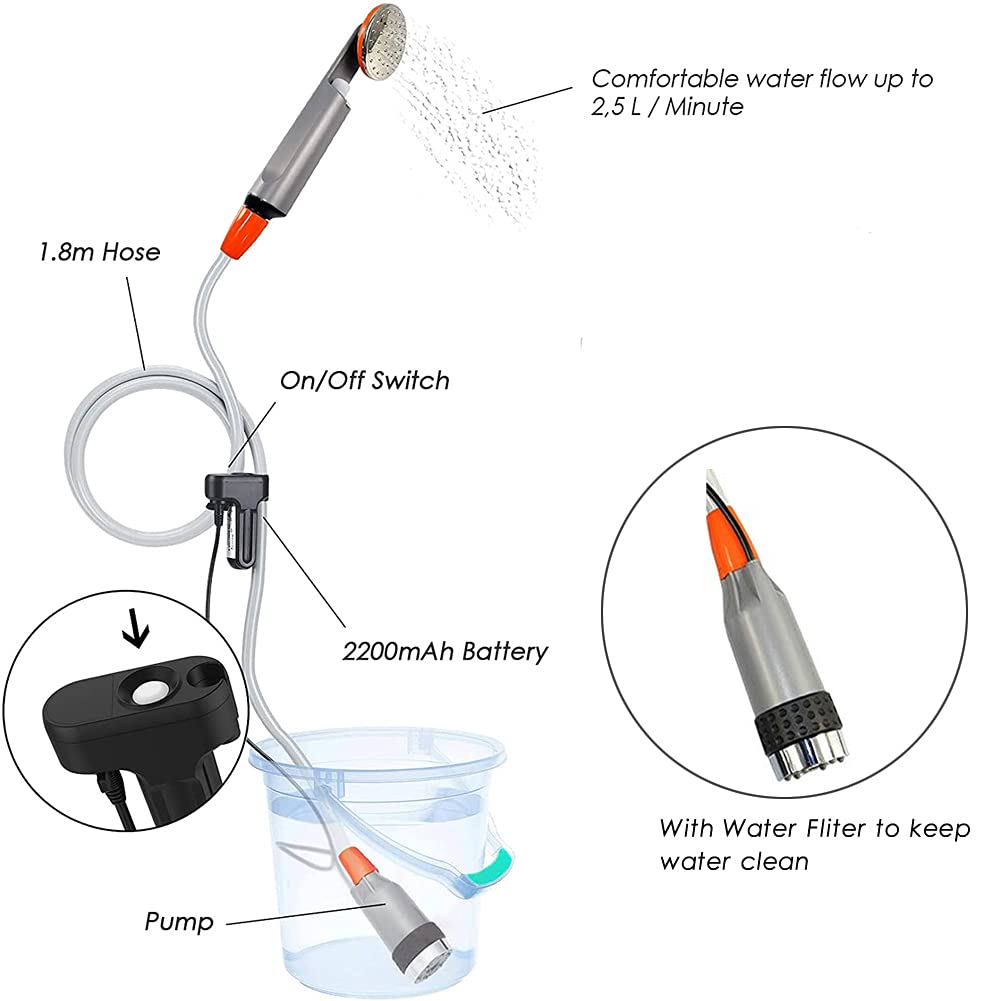 Comfortable water flow up to 2,5 L / Minute

1.8m Hose

On/Off Switch

2200mAh Battery

With Water Fliter to keep water clean

Pump