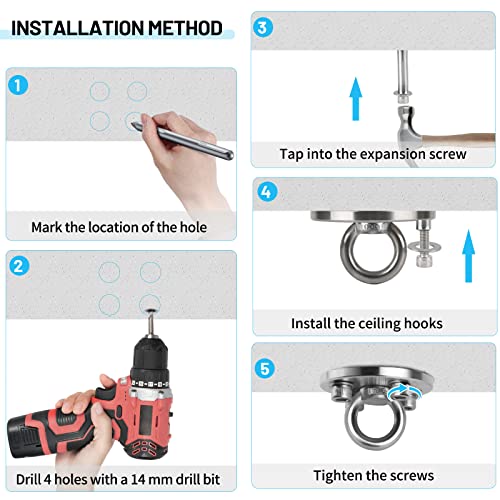 INSTALLATION METHOD

1
Mark the location of the hole

2
Drill 4 holes with a 14 mm drill bit

3
Tap into the expansion screw

4
Install the ceiling hooks

5
Tighten the screws