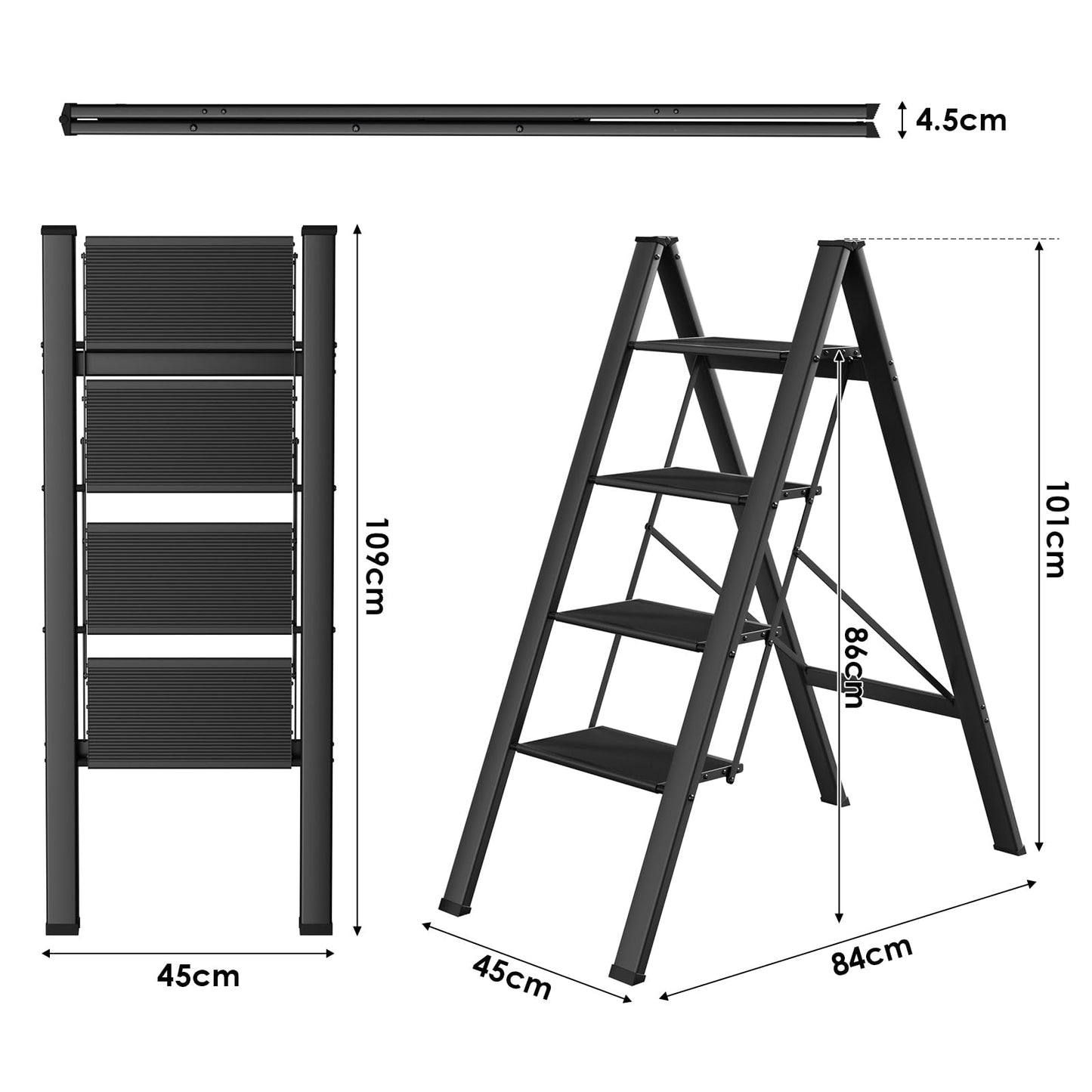 4.5cm

109cm

45cm

101cm

86cm

45cm

84cm