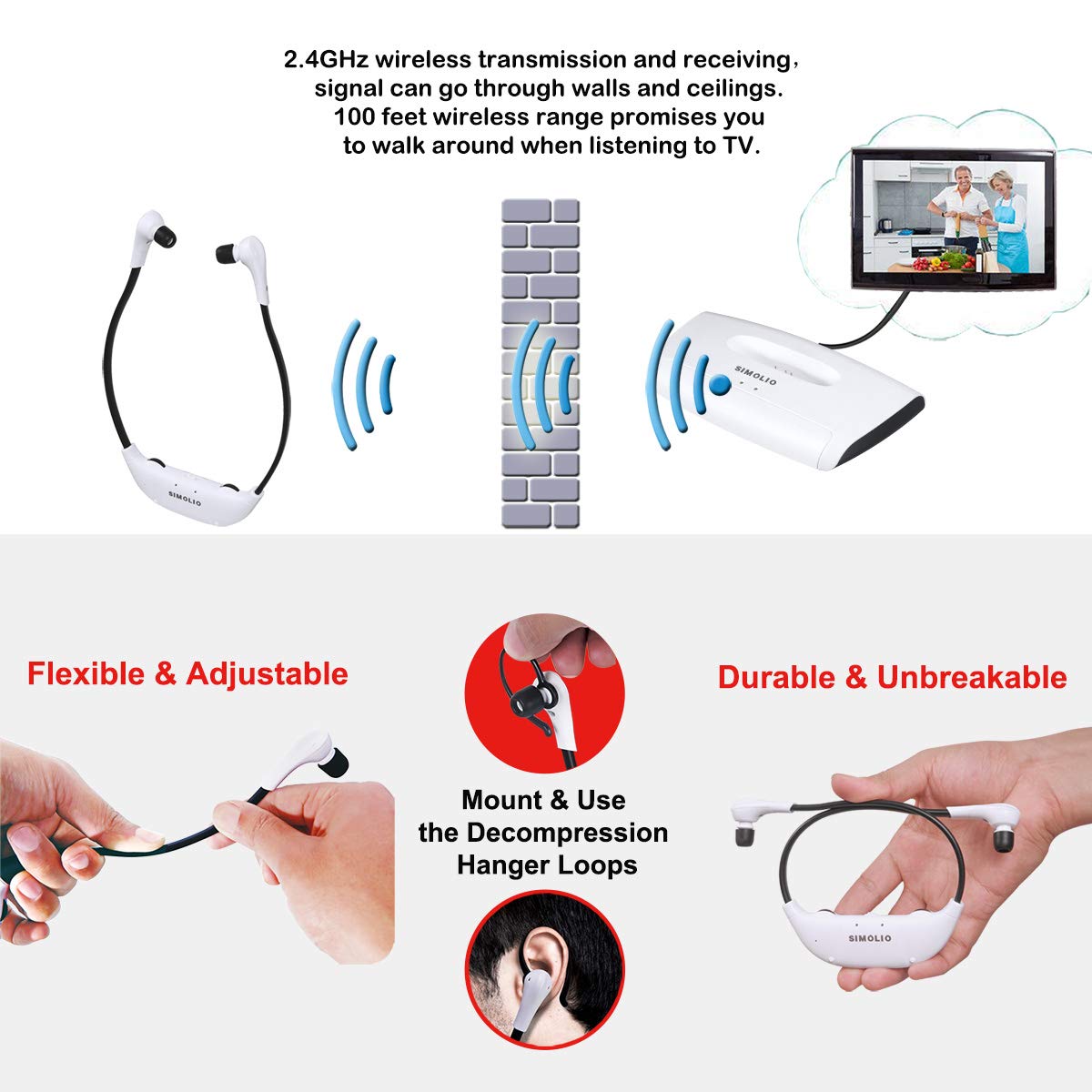 2.4GHz wireless transmission and receiving, signal can go through walls and ceilings. 100 feet wireless range promises you to walk around when listening to TV.

SIMOLIO

SIMOLIO

Flexible & Adjustable

Mount & Use the Decompression Hanger Loops

Durable & Unbreakable

SIMOLIO