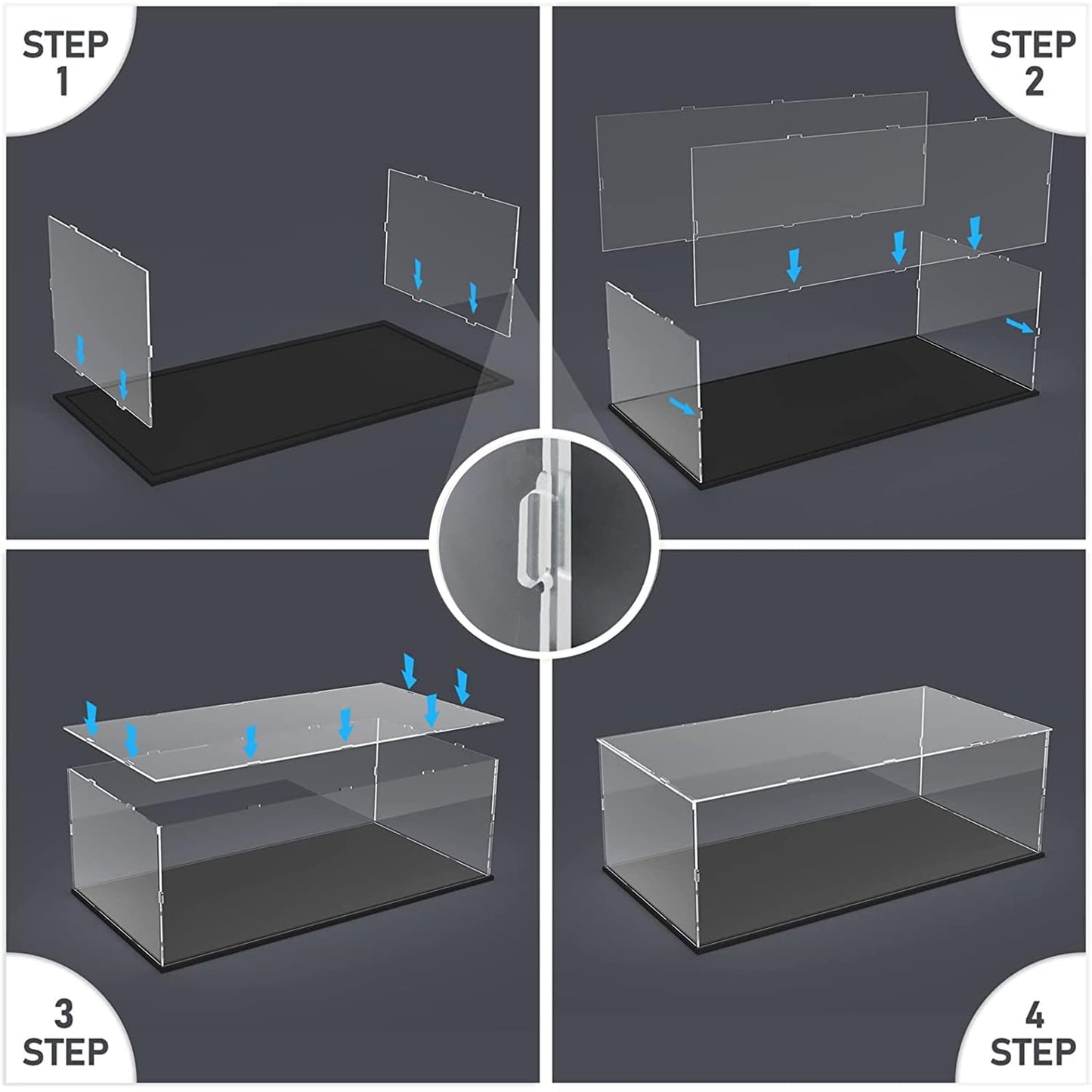 STEP 1

STEP 2

3 STEP

4 STEP