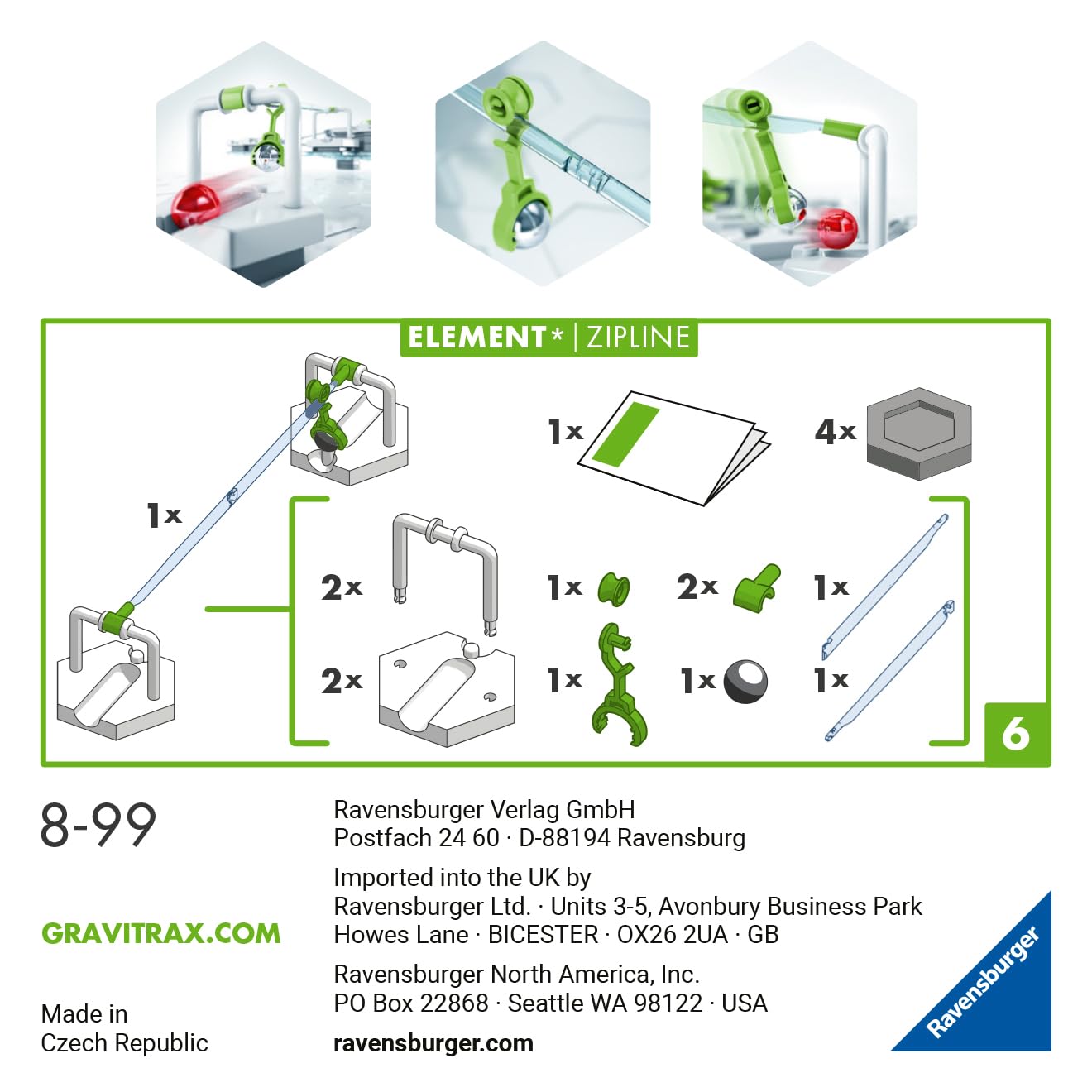 ELEMENT* | ZIPLINE

1x

1x

4x

2x

1x

2x

1x

2x

1x

1x

1x

6

8-99

GRAVITRAX.COM

Made in
Czech Republic

Ravensburger Verlag GmbH
Postfach 24 60 · D-88194 Ravensburg

Imported into the UK by
Ravensburger Ltd. · Units 3-5, Avonbury Business Park
Howes Lane · BICESTER · OX26 2UA · GB

Ravensburger North America, Inc.
PO Box 22868 · Seattle WA 98122 · USA

ravensburger.com

Ravensburger