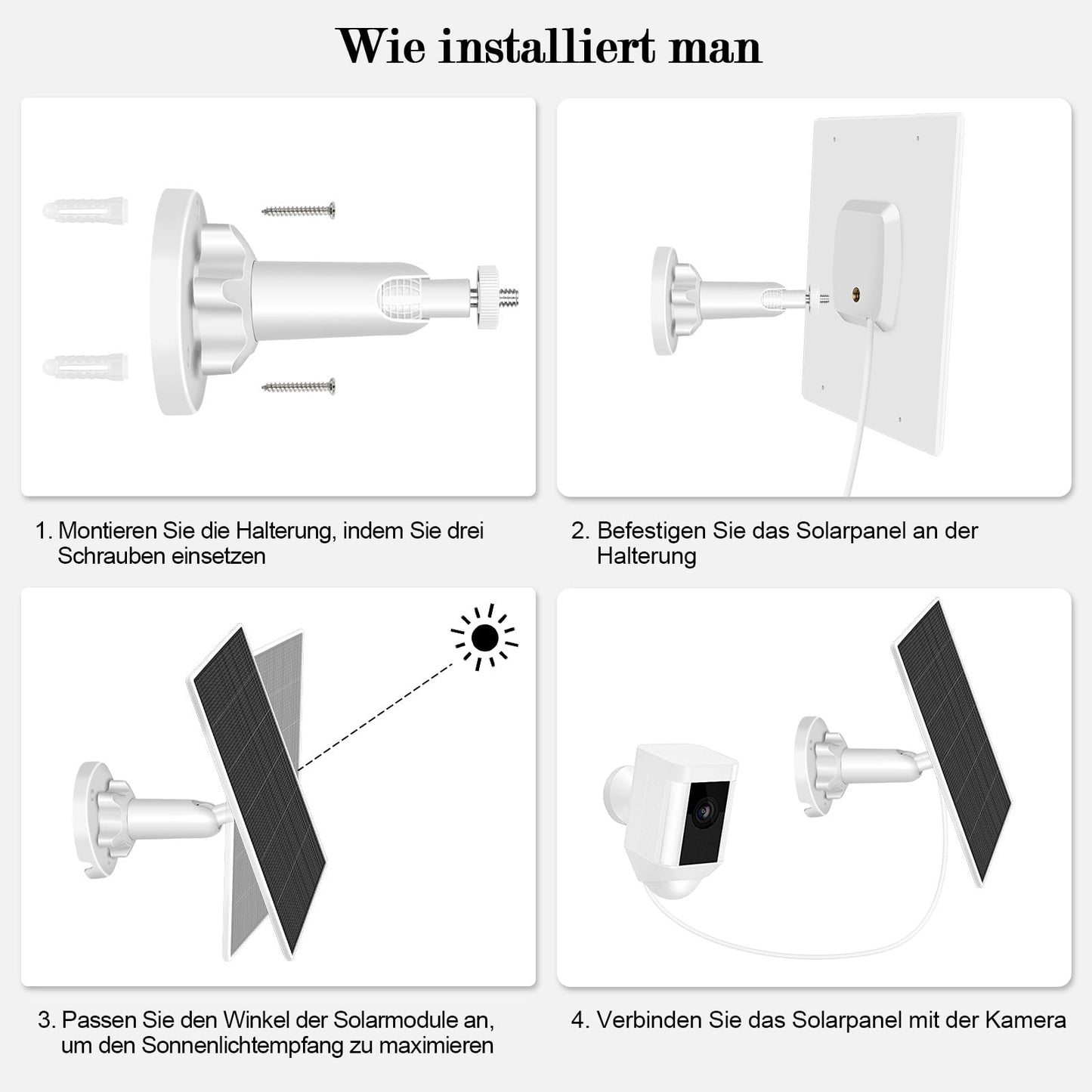 Wie installiert man

1. Montieren Sie die Halterung, indem Sie drei Schrauben einsetzen

2. Befestigen Sie das Solarpanel an der Halterung

3. Passen Sie den Winkel der Solarmodule an, um den Sonnenlichtempfang zu maximieren

4. Verbinden Sie das Solarpanel mit der Kamera