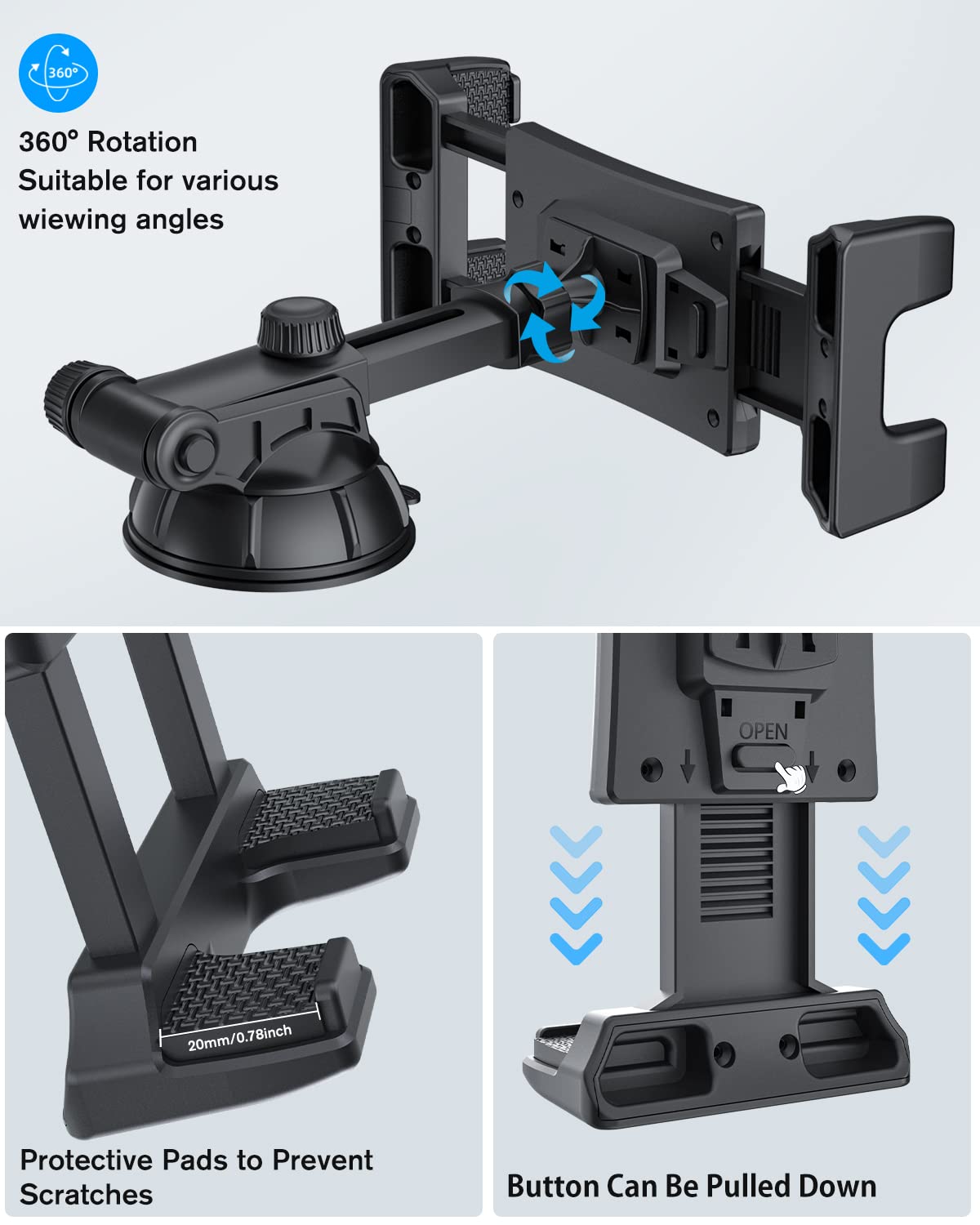 360°

360° Rotation
Suitable for various
wiewing angles

20mm/0.78inch

Protective Pads to Prevent Scratches

OPEN

Button Can Be Pulled Down