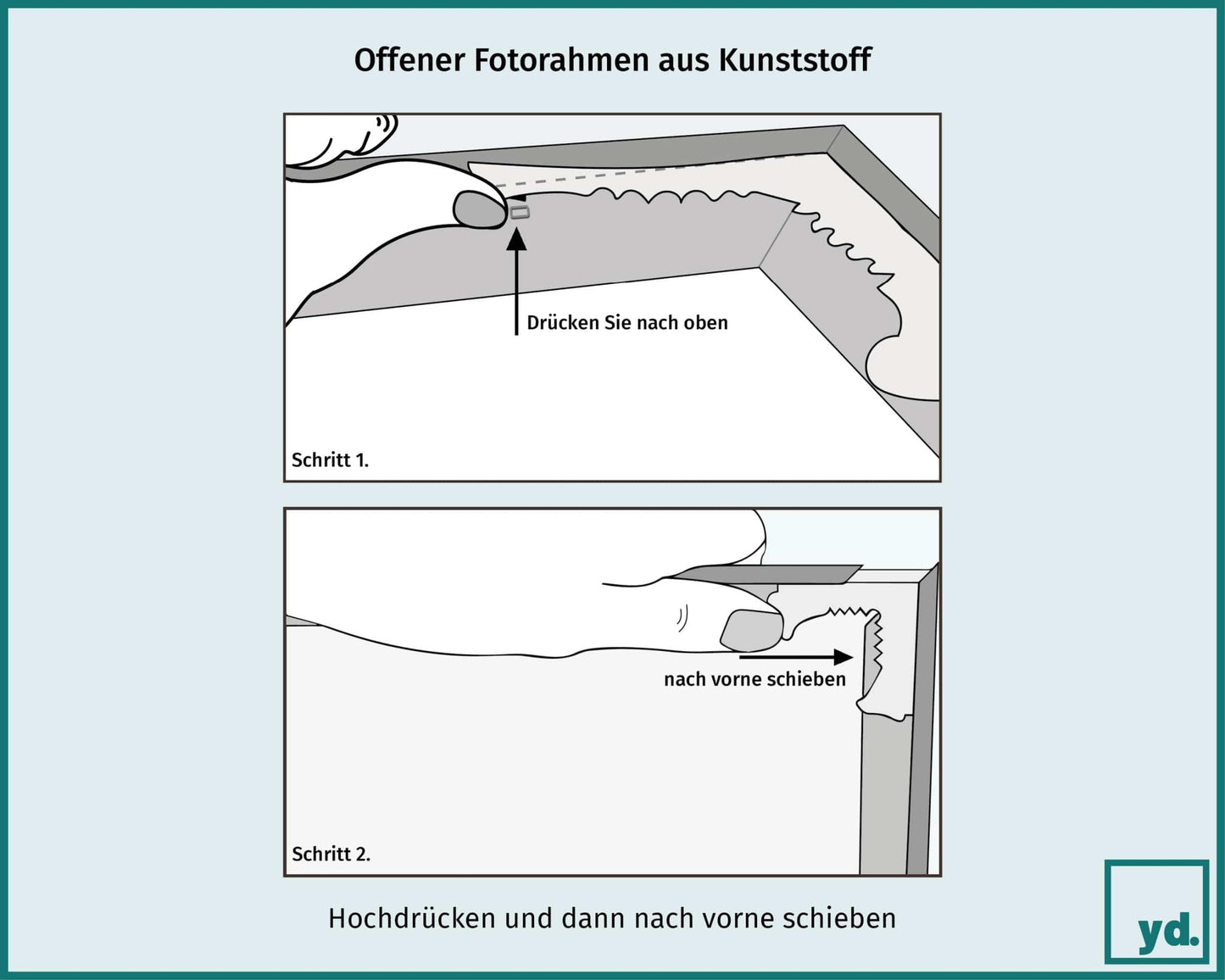 Offener Fotorahmen aus Kunststoff

Drücken Sie nach oben

Schritt 1.

nach vorne schieben

Schritt 2.

Hochdrücken und dann nach vorne schieben

yd.