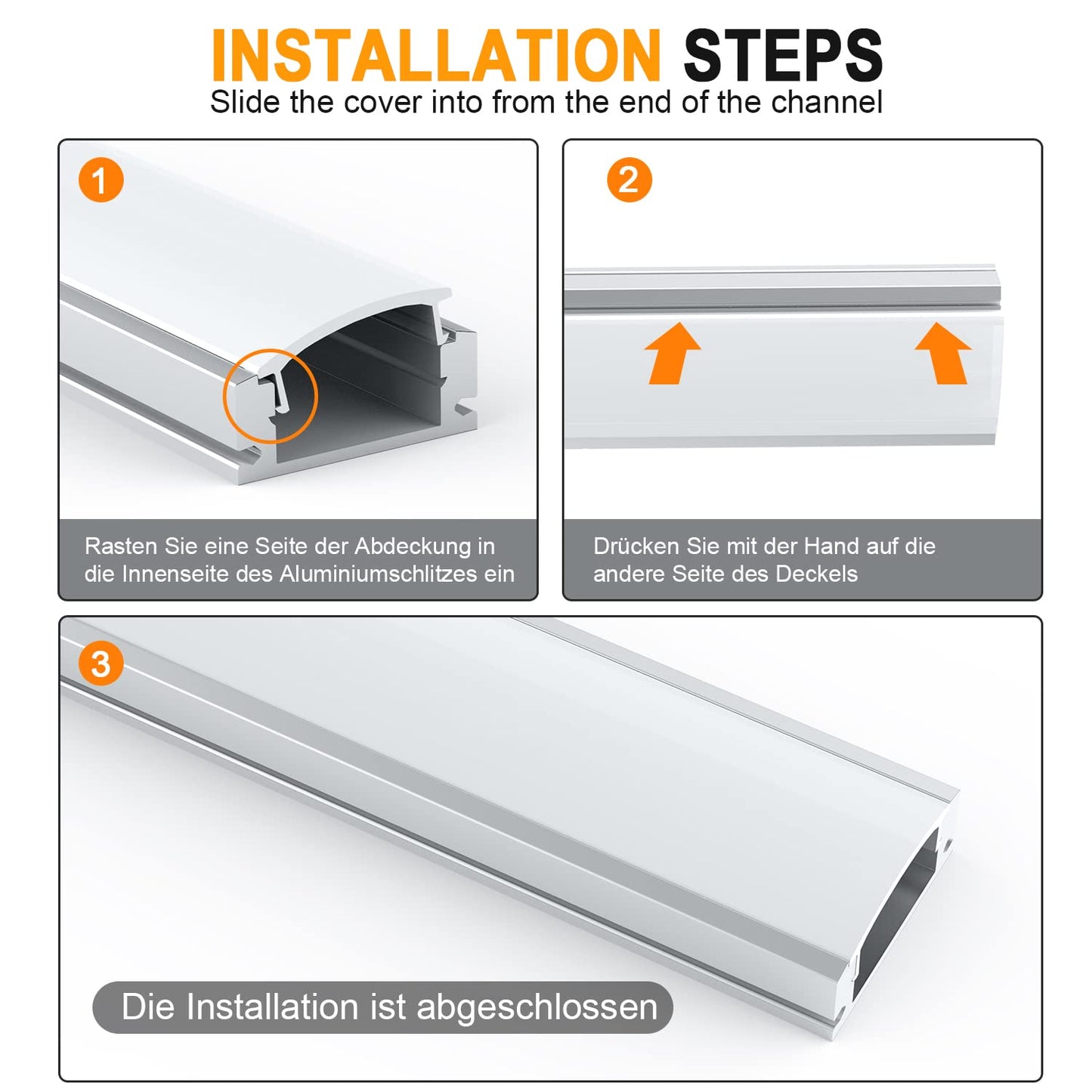 INSTALLATION STEPS
Slide the cover into from the end of the channel

1

Rasten Sie eine Seite der Abdeckung in die Innenseite des Aluminiumschlitzes ein

2

Drücken Sie mit der Hand auf die andere Seite des Deckels

3

Die Installation ist abgeschlossen