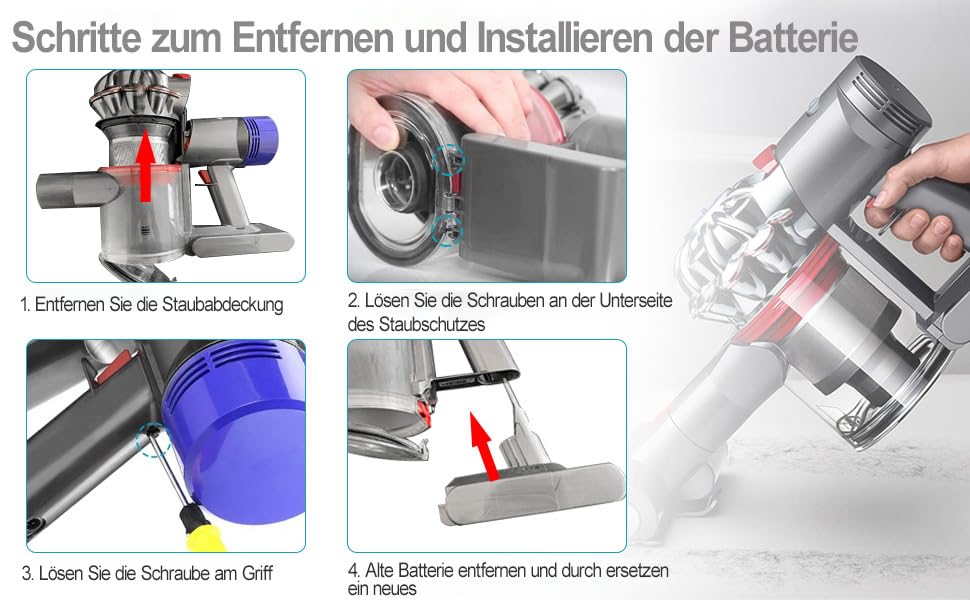 Schritte zum Entfernen und Installieren der Batterie

1. Entfernen Sie die Staubabdeckung

2. Lösen Sie die Schrauben an der Unterseite des Staubschutzes

3. Lösen Sie die Schraube am Griff

4. Alte Batterie entfernen und durch ersetzen ein neues