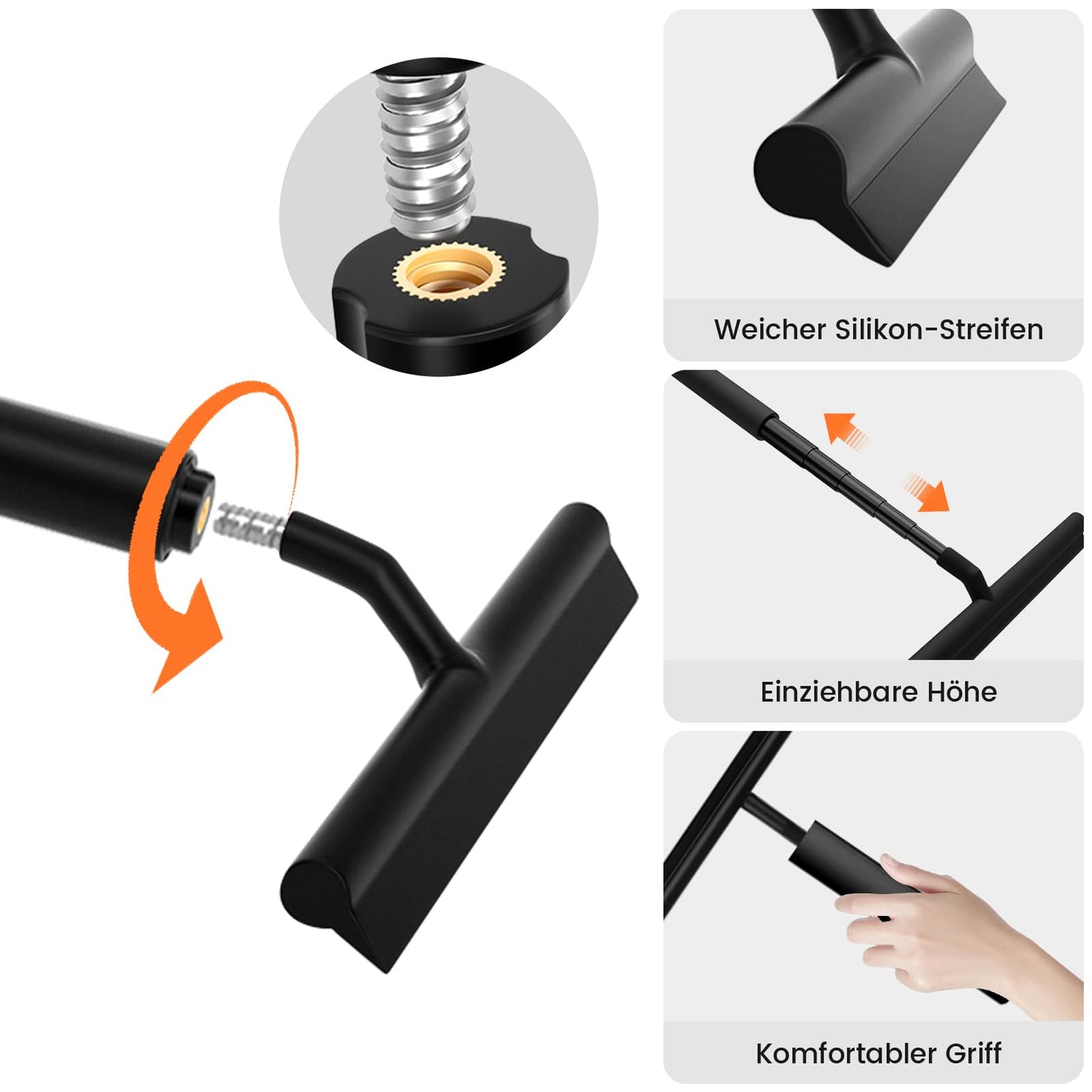 Weicher Silikon-Streifen

Einziehbare Höhe

Komfortabler Griff