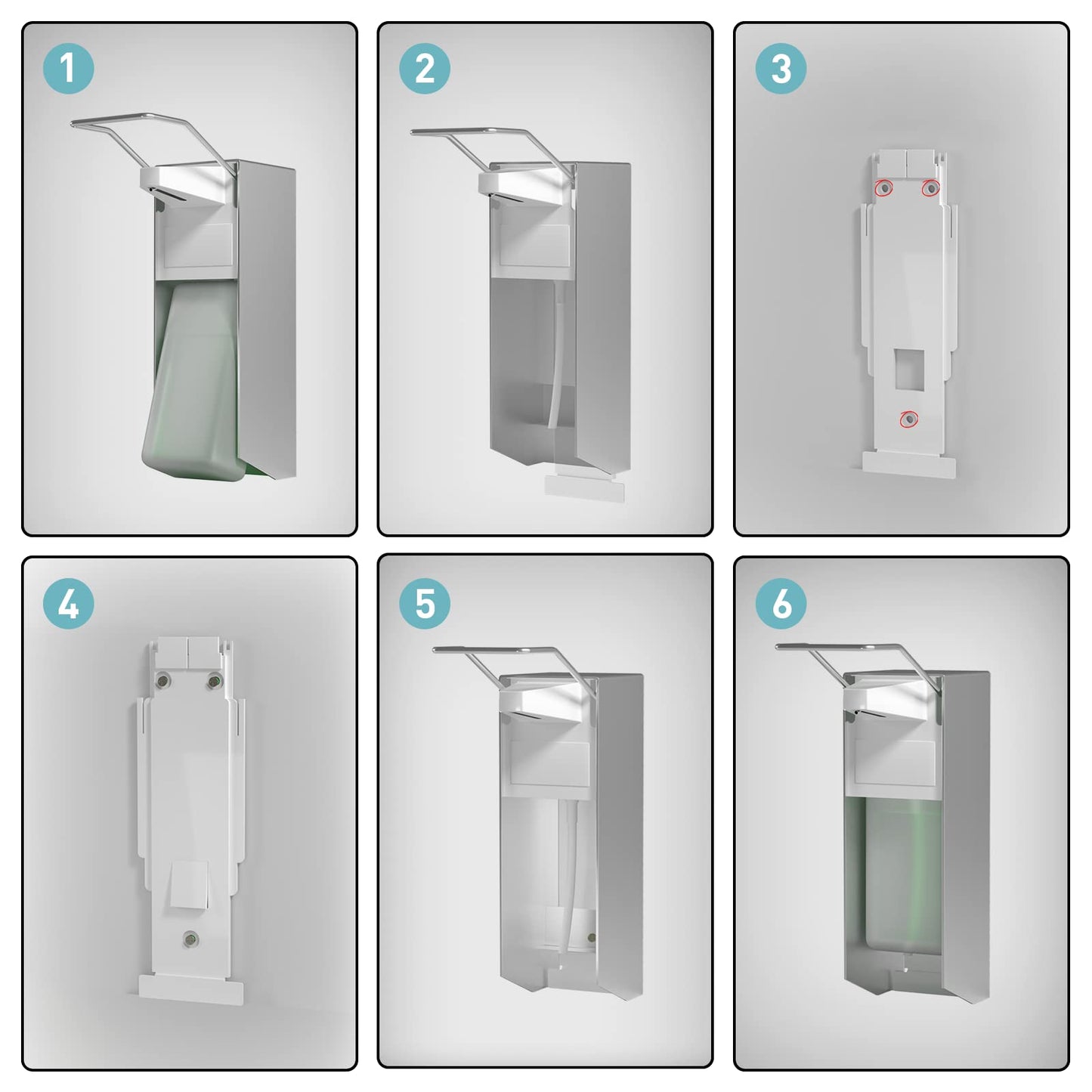 1

2

3

4

5

6