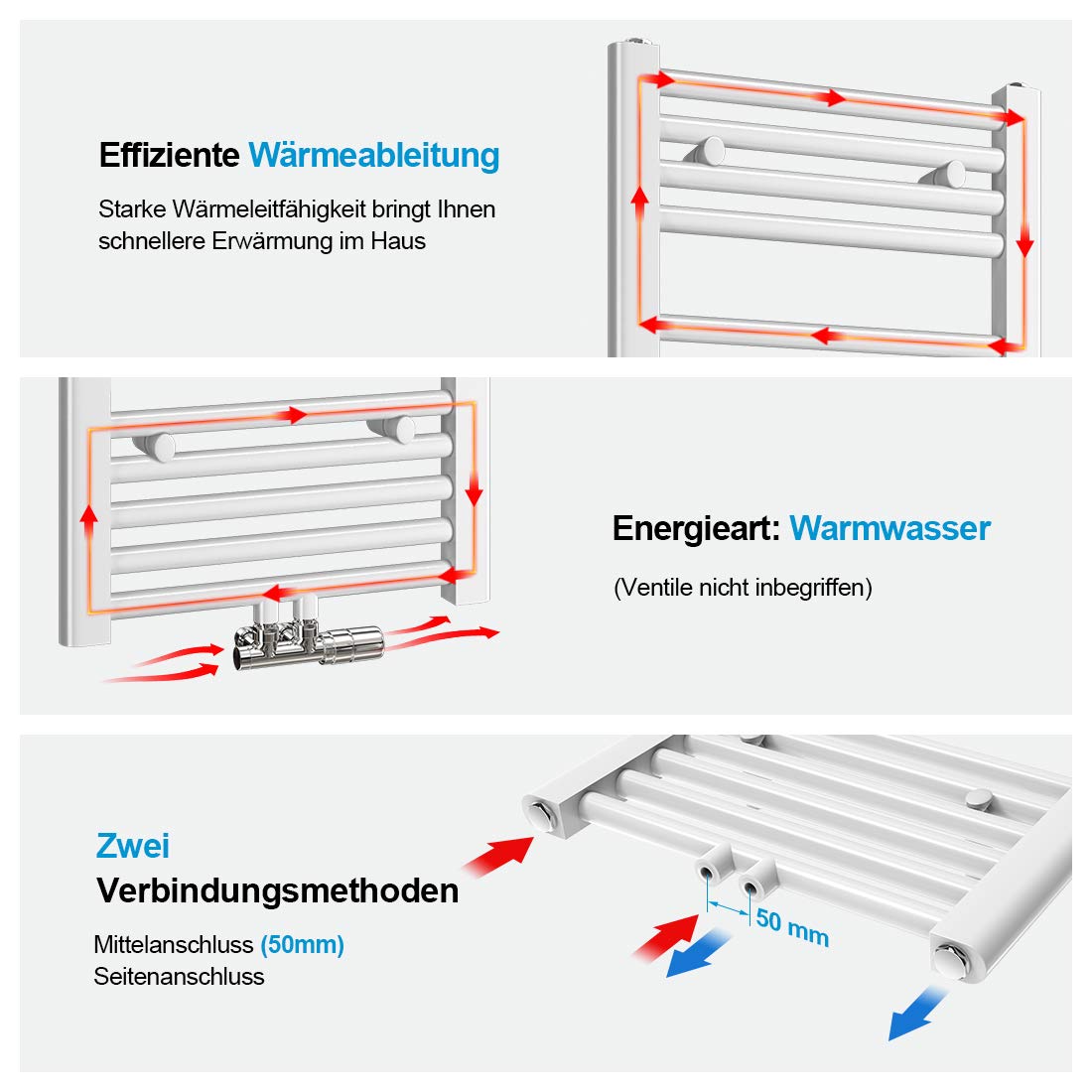 Effiziente Wärmeableitung

Starke Wärmeleitfähigkeit bringt Ihnen schnellere Erwärmung im Haus

Energieart: Warmwasser

(Ventile nicht inbegriffen)

Zwei Verbindungsmethoden

Mittelanschluss (50mm)
Seitenanschluss

50 mm