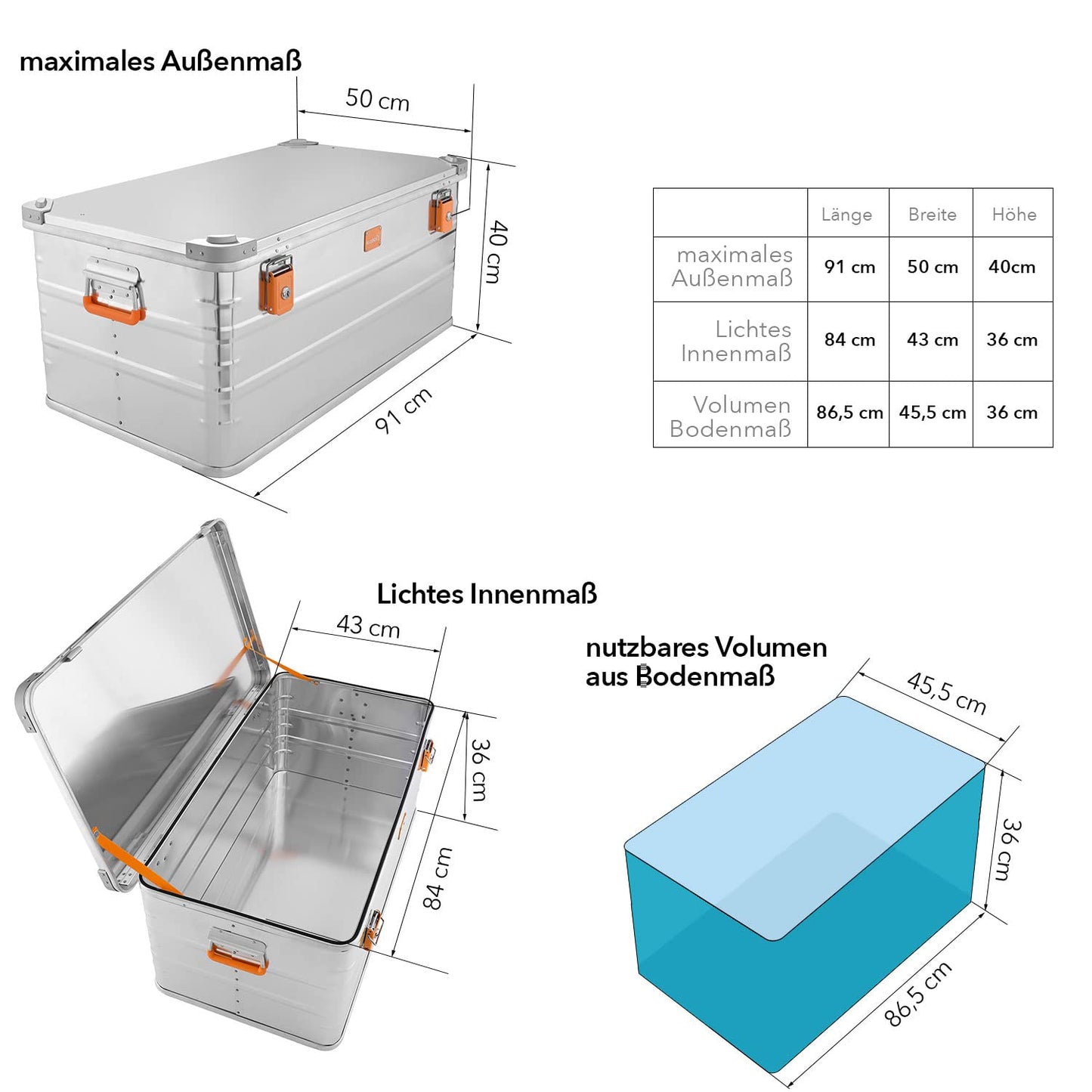 maximales Außenmaß

50 cm

40 cm

91 cm

| | Länge | Breite | Höhe |
|---|---|---|---|
| maximales Außenmaß | 91 cm | 50 cm | 40cm |
| Lichtes Innenmaß | 84 cm | 43 cm | 36 cm |
| Volumen Bodenmaß | 86,5 cm | 45,5 cm | 36 cm |

Lichtes Innenmaß

43 cm

36 cm

84 cm

nutzbares Volumen aus Bodenmaß

45,5 cm

36 cm

86,5 cm