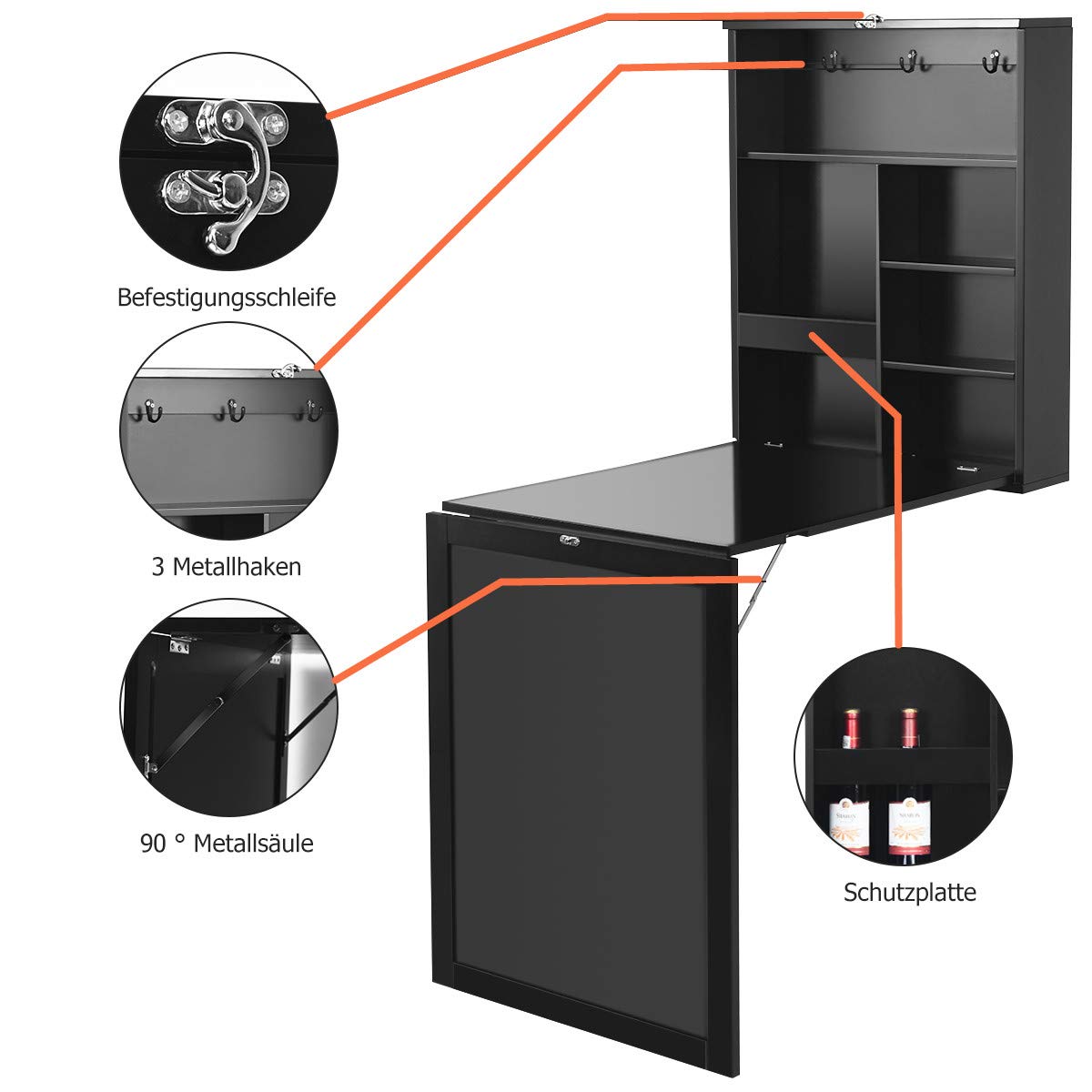 Befestigungsschleife

3 Metallhaken

90 ° Metallsäule

Schutzplatte