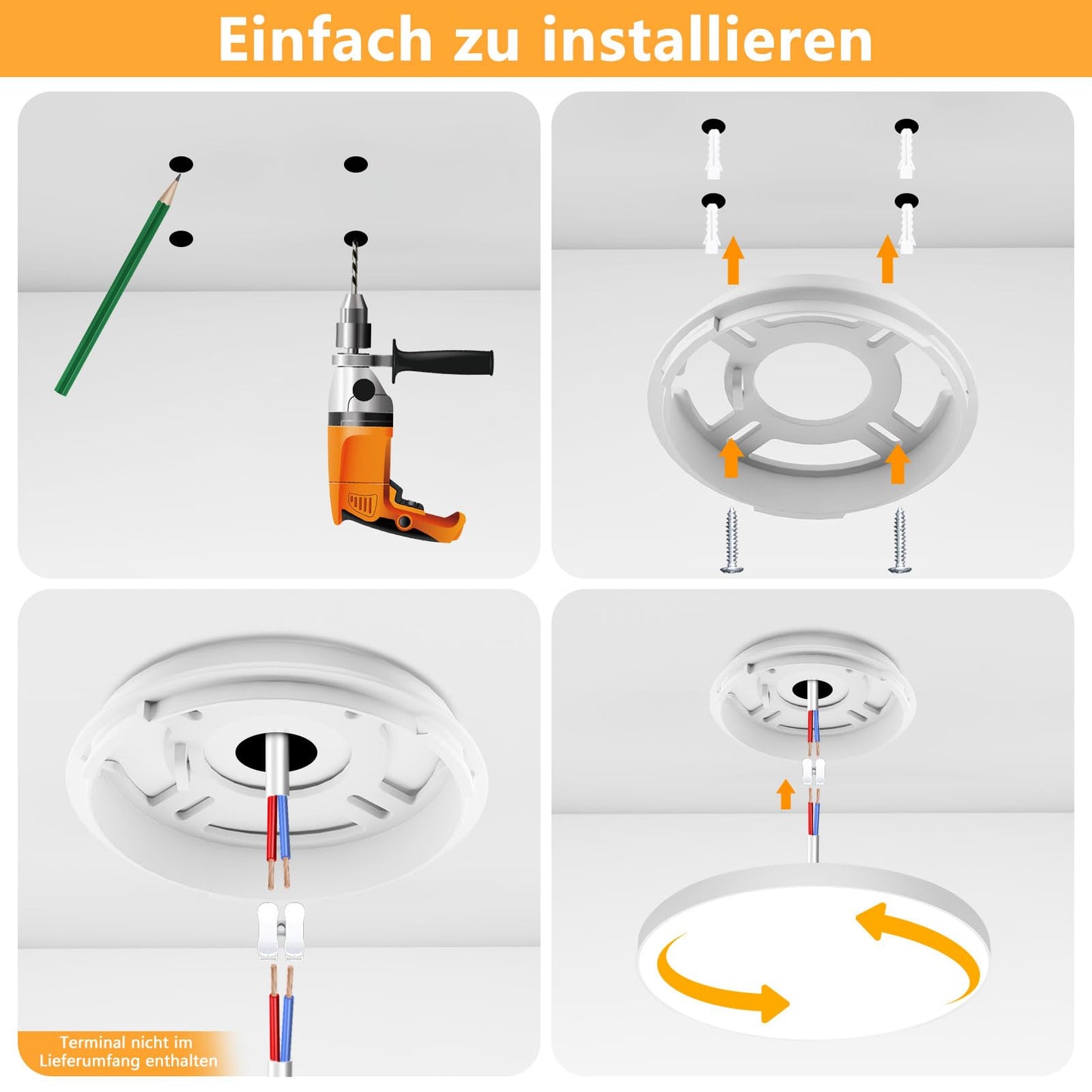 Einfach zu installieren

Terminal nicht im Lieferumfang enthalten