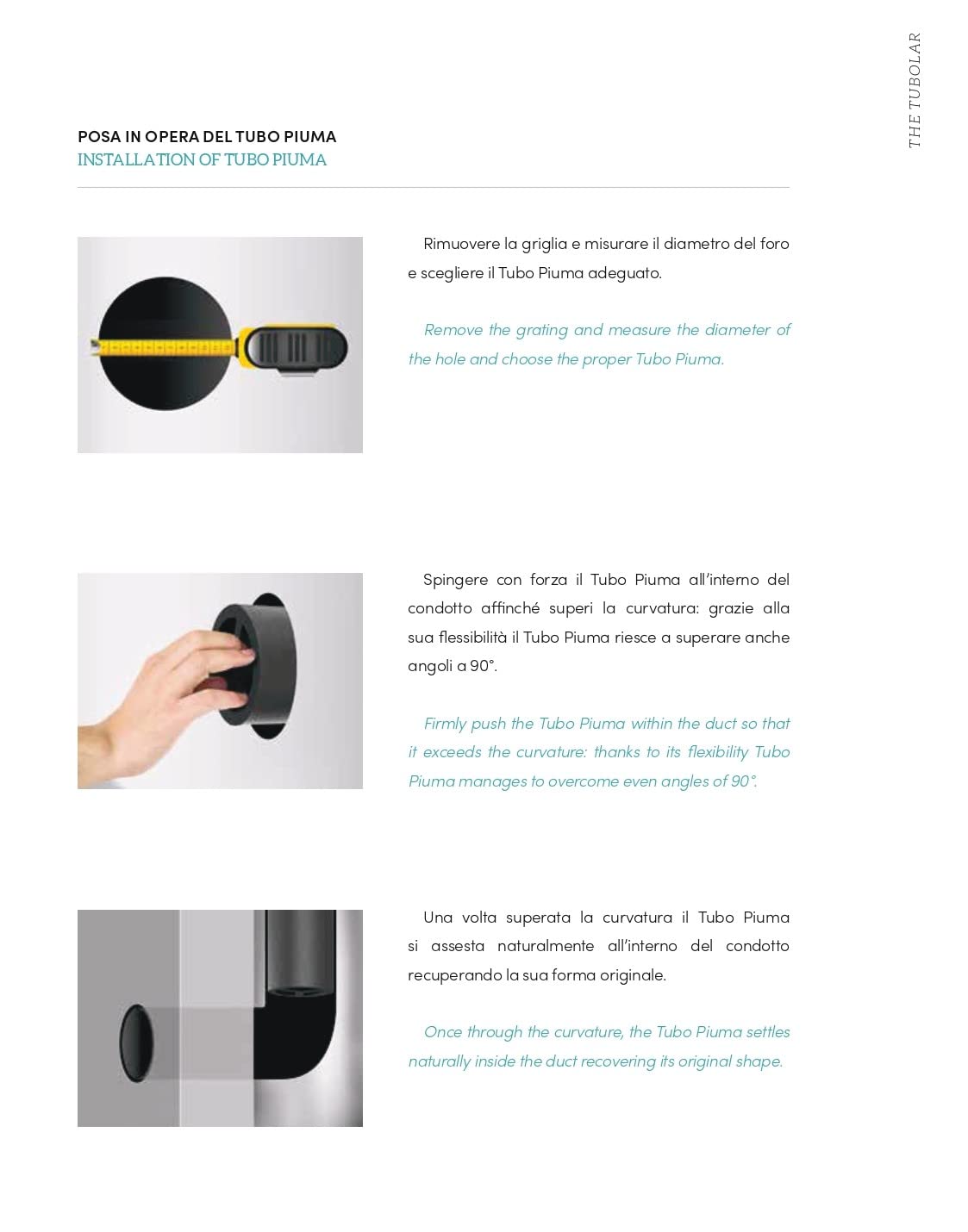 THE TUBOLAR

POSA IN OPERA DEL TUBO PIUMA
INSTALLATION OF TUBO PIUMA

Rimuovere la griglia e misurare il diametro del foro e scegliere il Tubo Piuma adeguato.

Remove the grating and measure the diameter of the hole and choose the proper Tubo Piuma.

Spingere con forza il Tubo Piuma all'interno del condotto affinché superi la curvatura: grazie alla sua flessibilità il Tubo Piuma riesce a superare anche angoli a 90°.

Firmly push the Tubo Piuma within the duct so that it exceeds the curvature: thanks to its flexibility Tubo Piuma manages to overcome even angles of 90°.

Una volta superata la curvatura il Tubo Piuma si assesta naturalmente all'interno del condotto recuperando la sua forma originale.

Once through the curvature, the Tubo Piuma settles naturally inside the duct recovering its original shape.