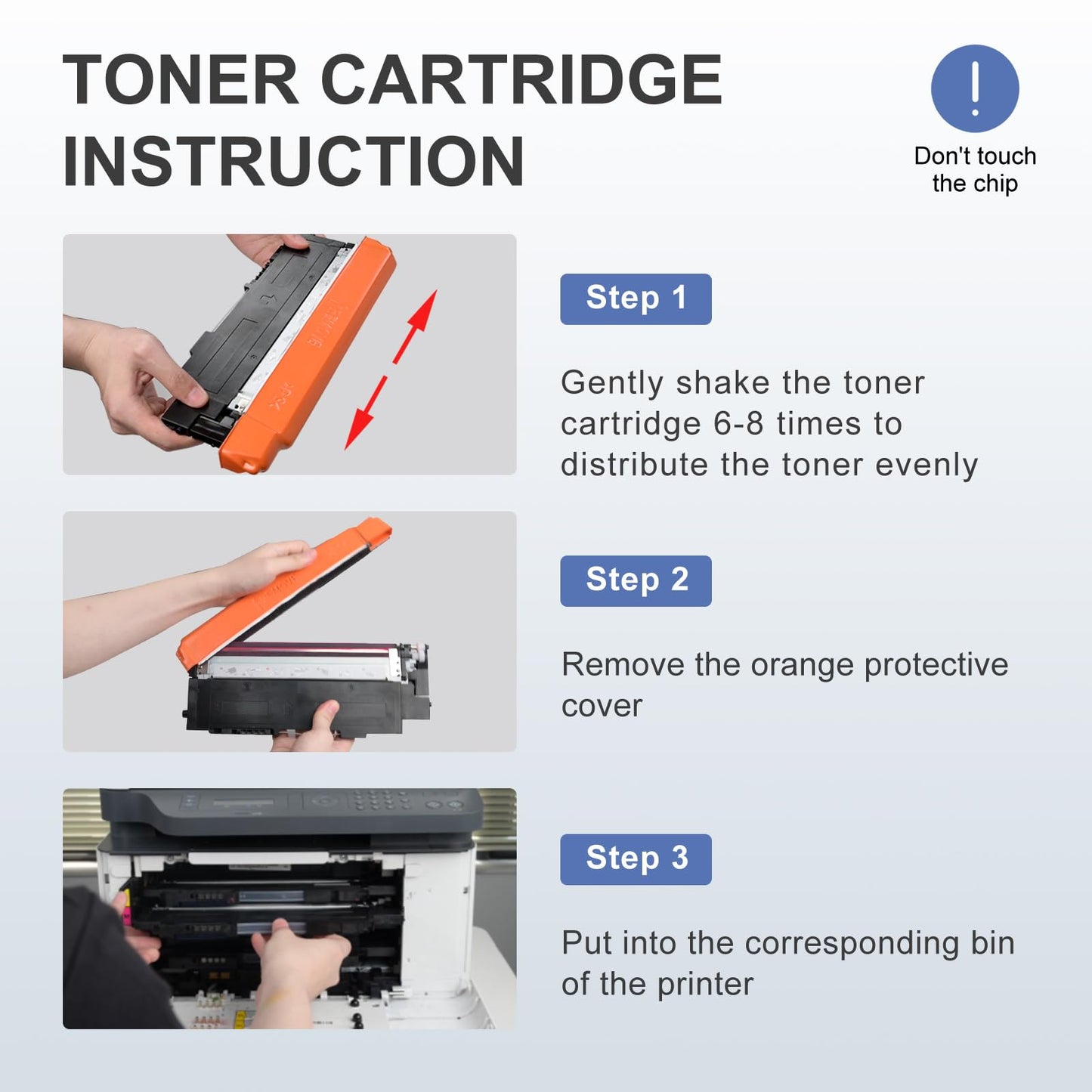 TONER CARTRIDGE INSTRUCTION

!

Don't touch the chip

Step 1

Gently shake the toner cartridge 6-8 times to distribute the toner evenly

Step 2

Remove the orange protective cover

Step 3

Put into the corresponding bin of the printer