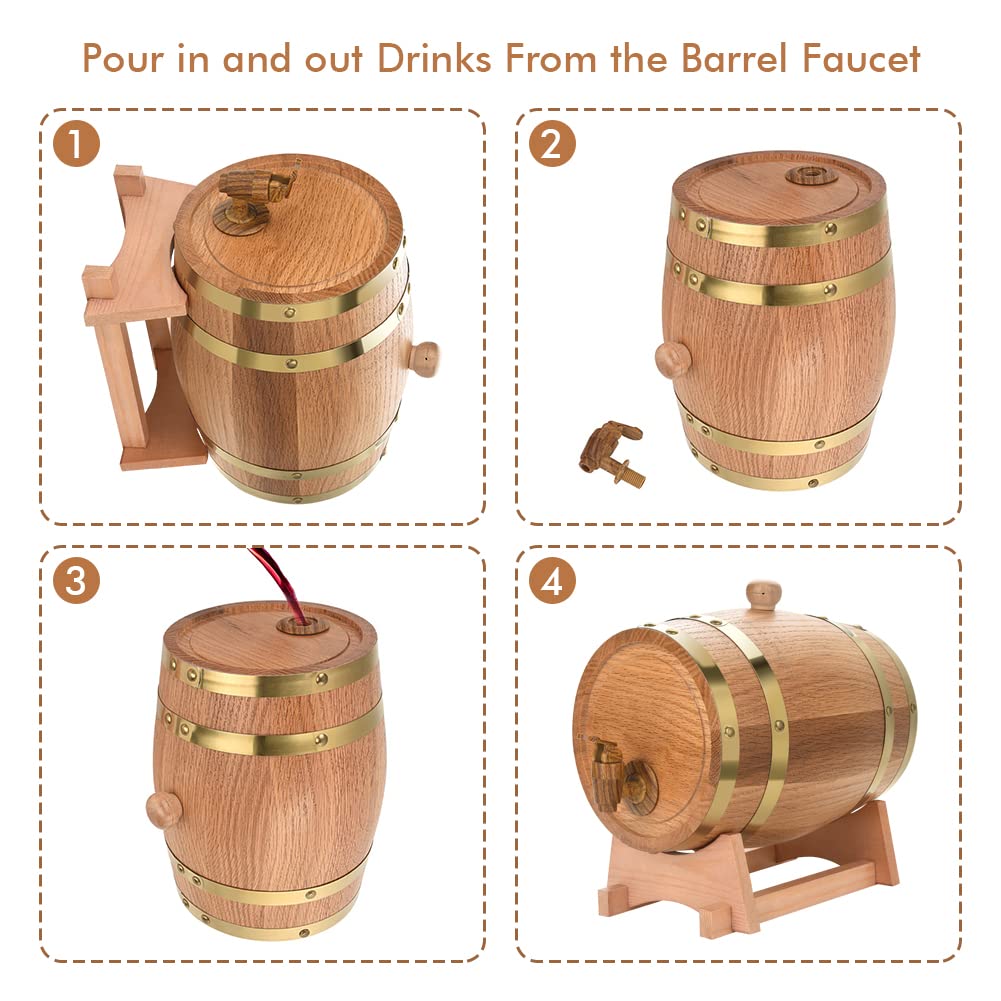 Pour in and out Drinks From the Barrel Faucet

1

2

3

4