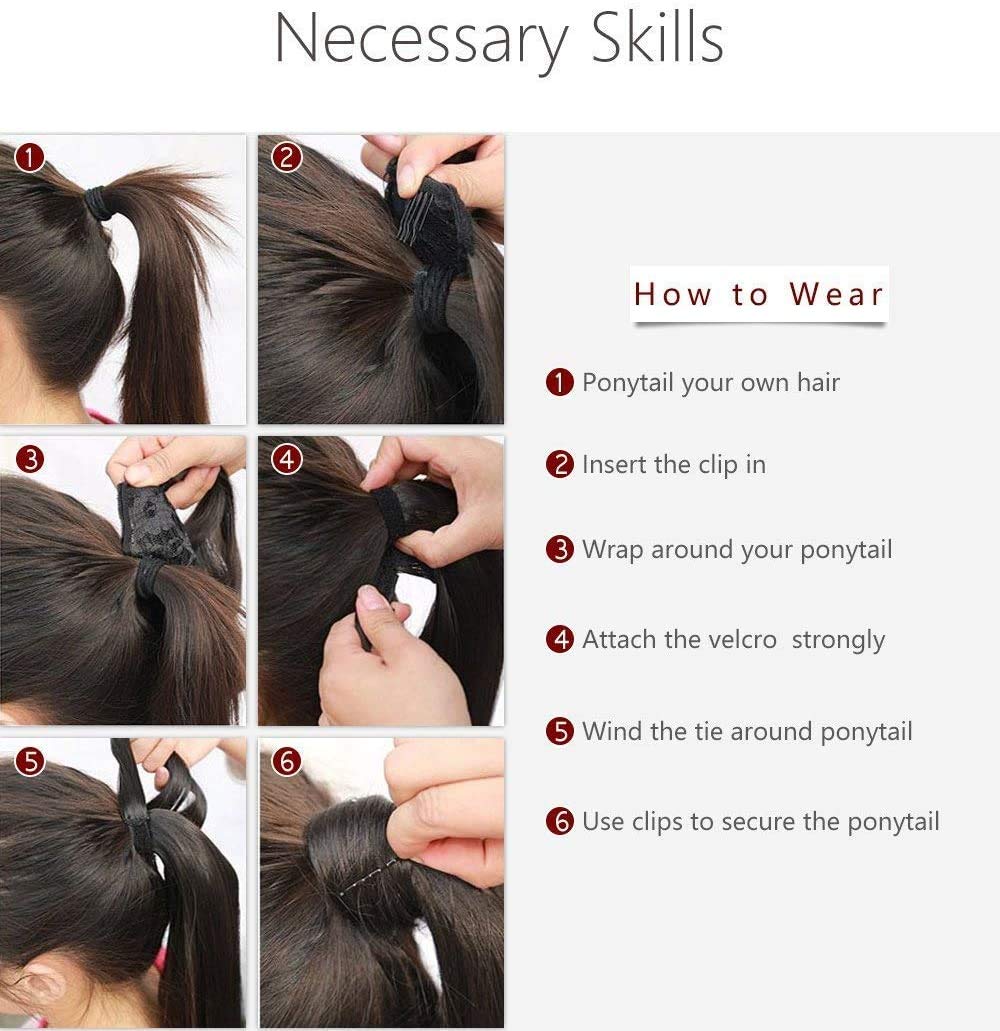 Necessary Skills

1

2

3

4

5

6

How to Wear

1 Ponytail your own hair

2 Insert the clip in

3 Wrap around your ponytail

4 Attach the velcro strongly

5 Wind the tie around ponytail

6 Use clips to secure the ponytail