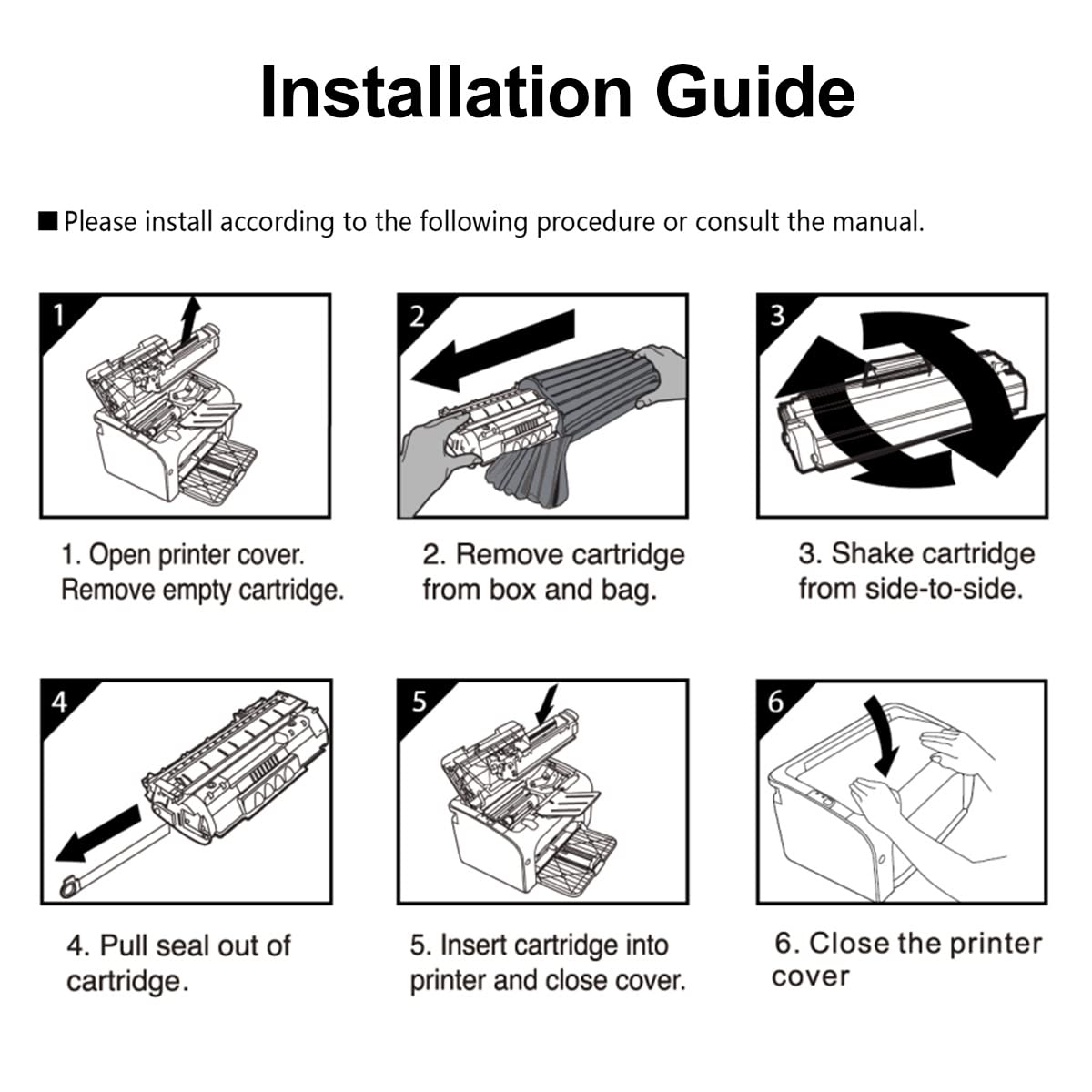 Installation Guide

■ Please install according to the following procedure or consult the manual.

1

1. Open printer cover. Remove empty cartridge.

2

2. Remove cartridge from box and bag.

3

3. Shake cartridge from side-to-side.

4

4. Pull seal out of cartridge.

5

5. Insert cartridge into printer and close cover.

6

6. Close the printer cover