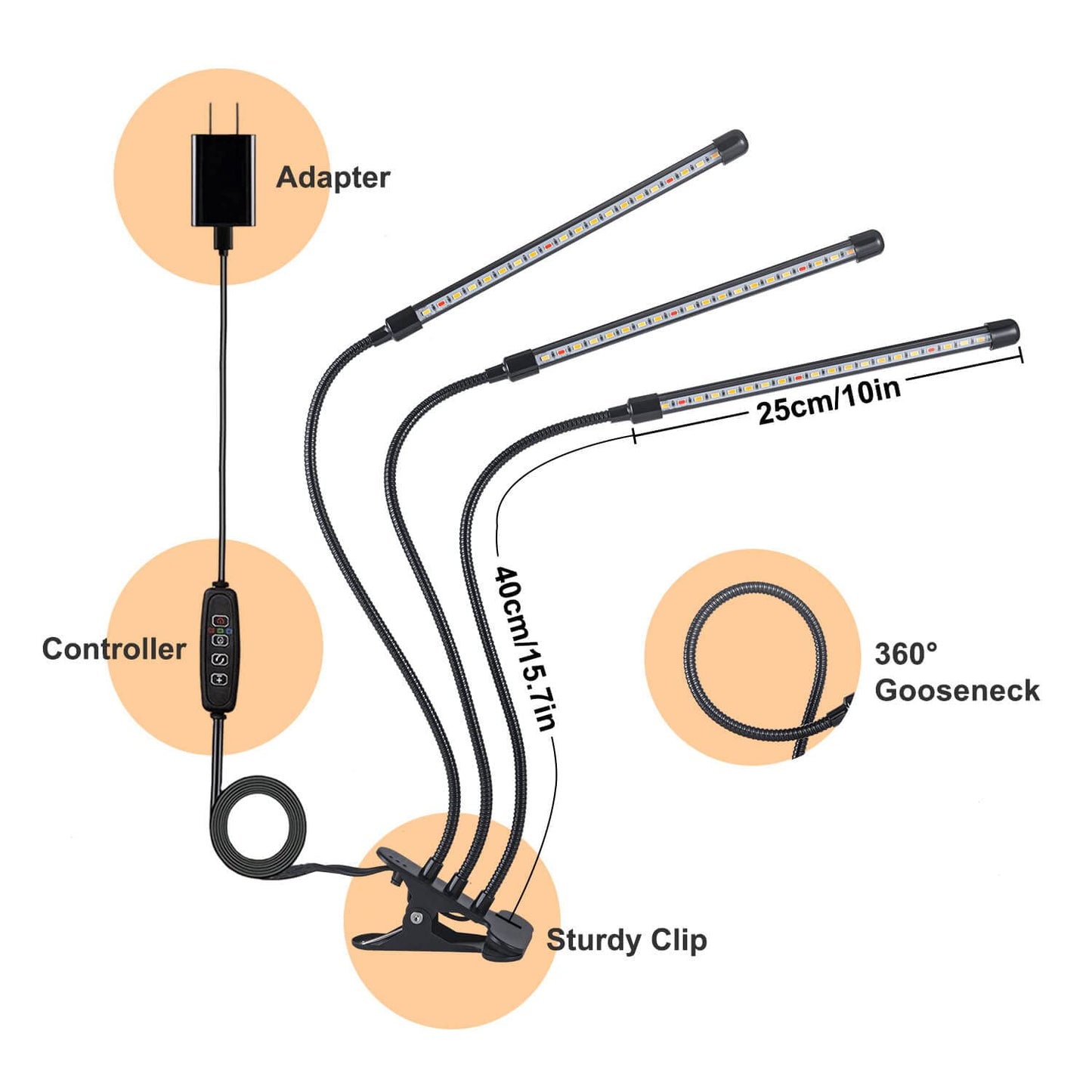 Adapter

25cm/10in

40cm/15.7in

Controller

360°
Gooseneck

Sturdy Clip