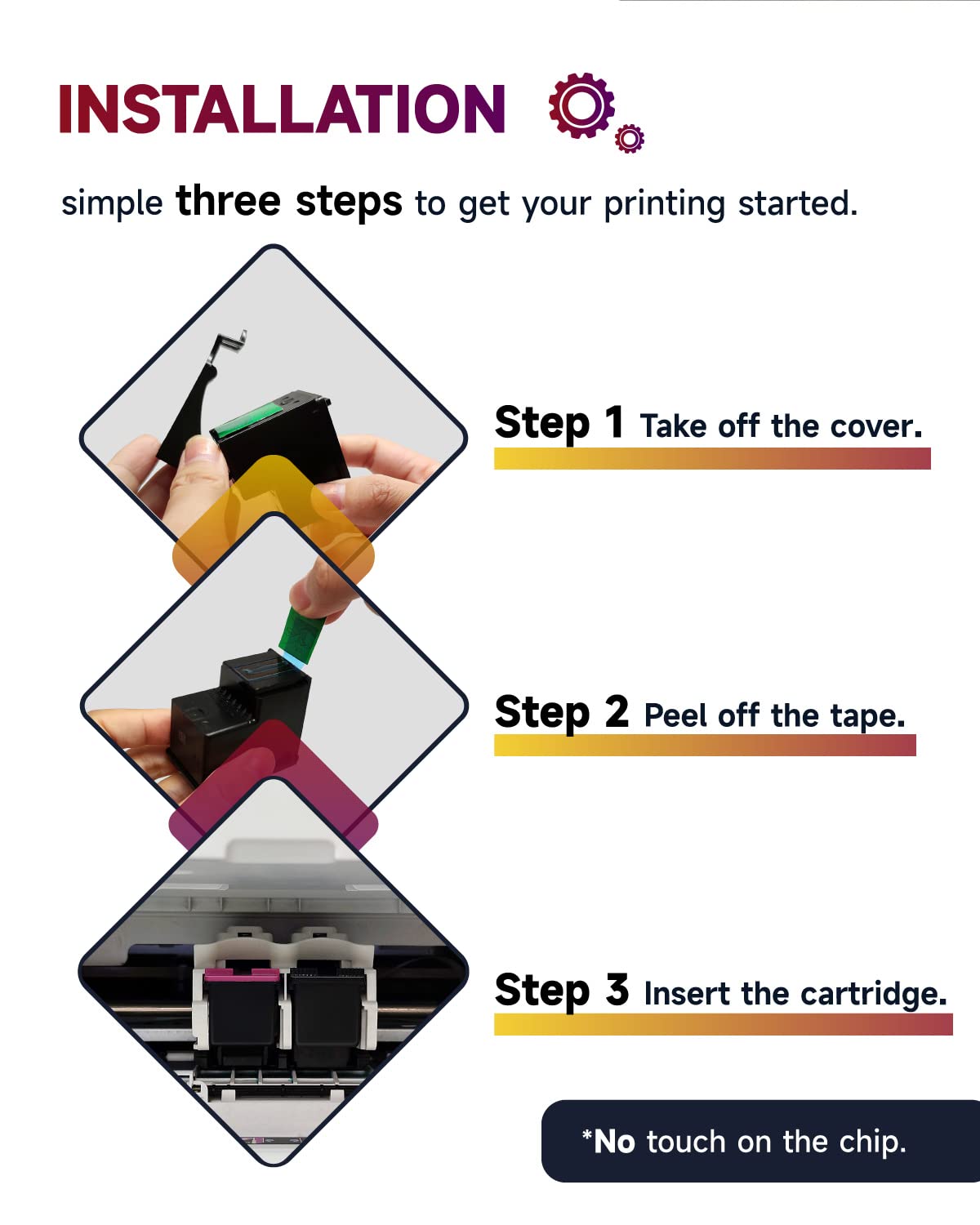 INSTALLATION

simple three steps to get your printing started.

Step 1 Take off the cover.

Step 2 Peel off the tape.

Step 3 Insert the cartridge.

*No touch on the chip.