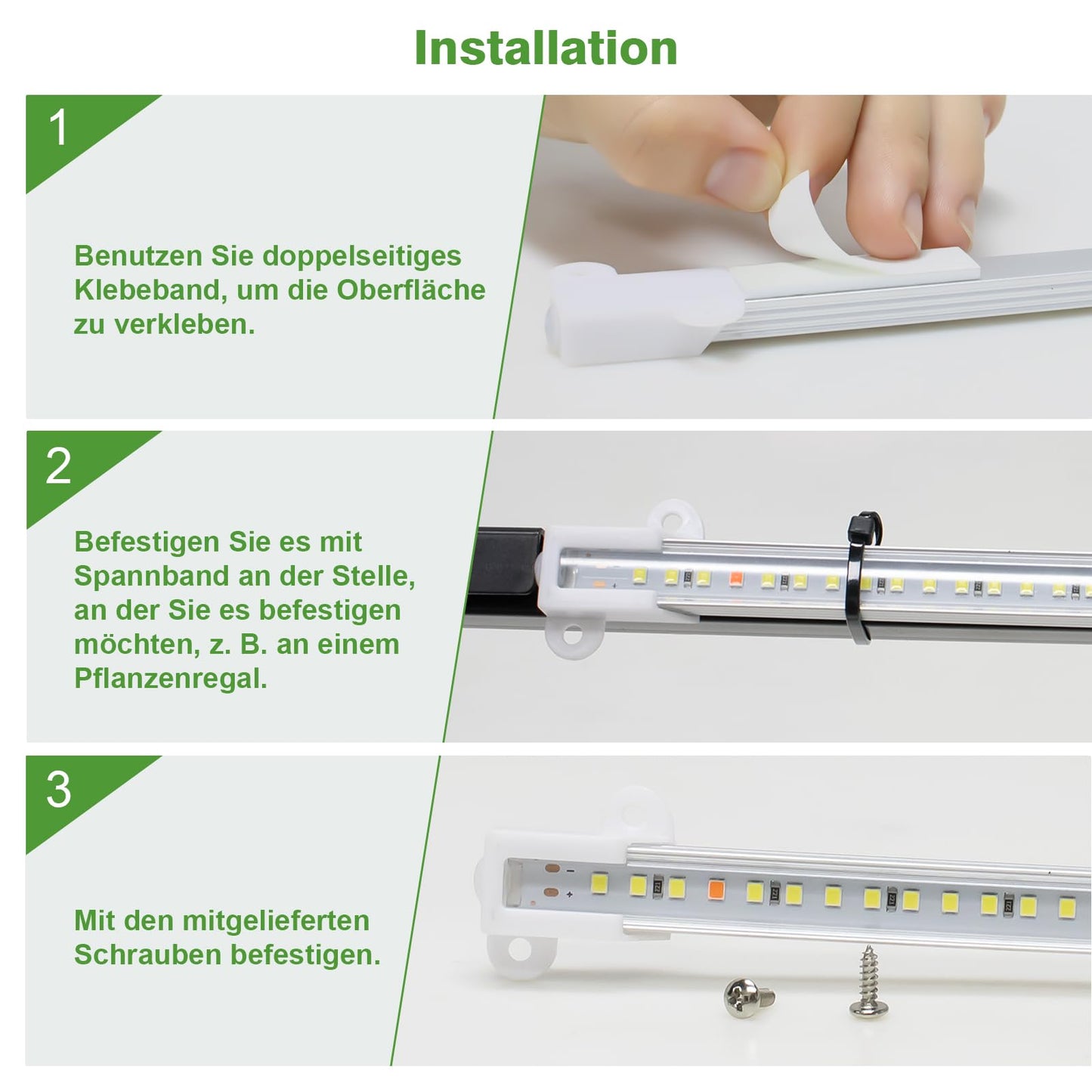 Installation

1

Benutzen Sie doppelseitiges Klebeband, um die Oberfläche zu verkleben.

2

Befestigen Sie es mit Spannband an der Stelle, an der Sie es befestigen möchten, z. B. an einem Pflanzenregal.

3

Mit den mitgelieferten Schrauben befestigen.