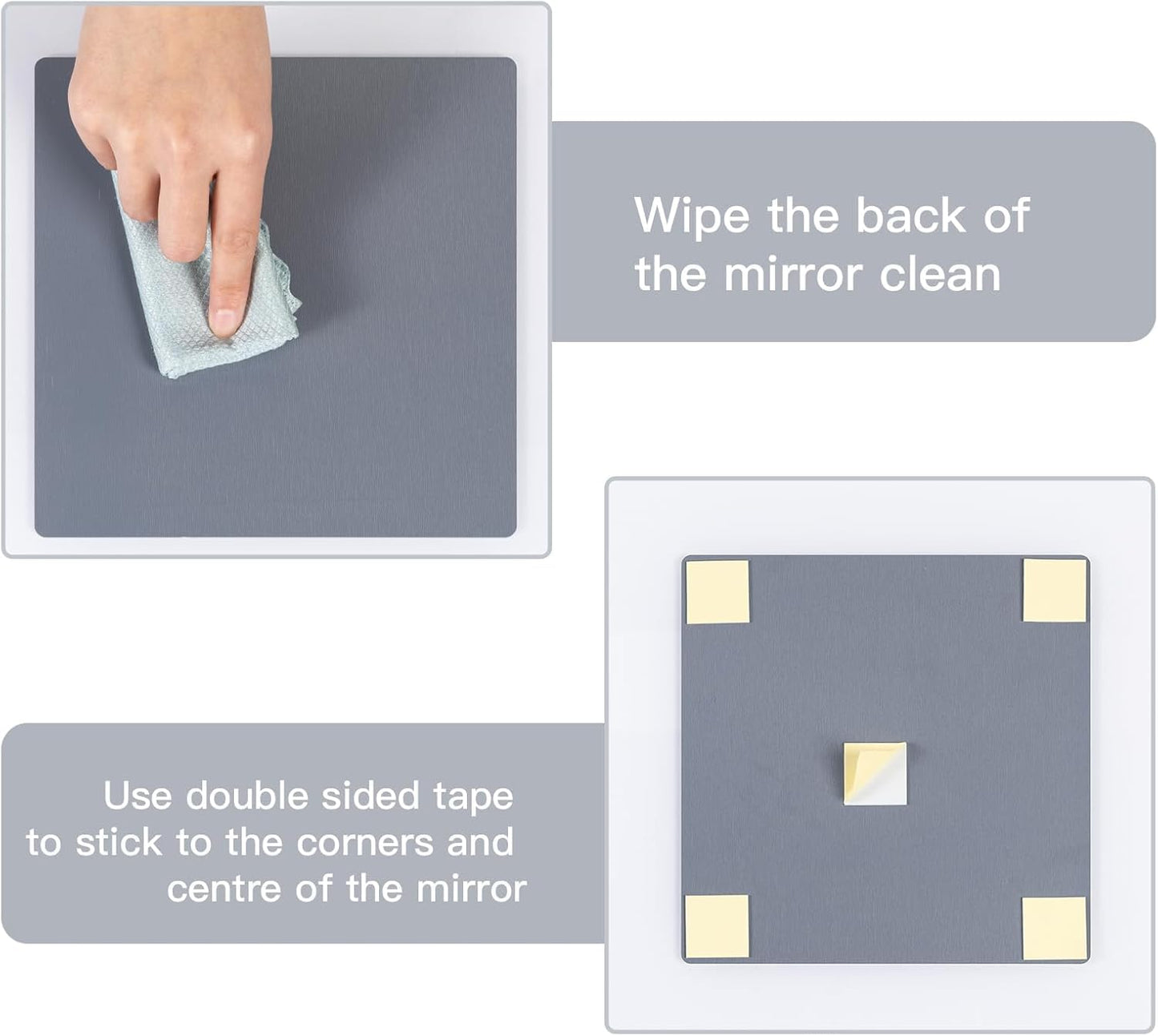 Wipe the back of the mirror clean

Use double sided tape to stick to the corners and centre of the mirror