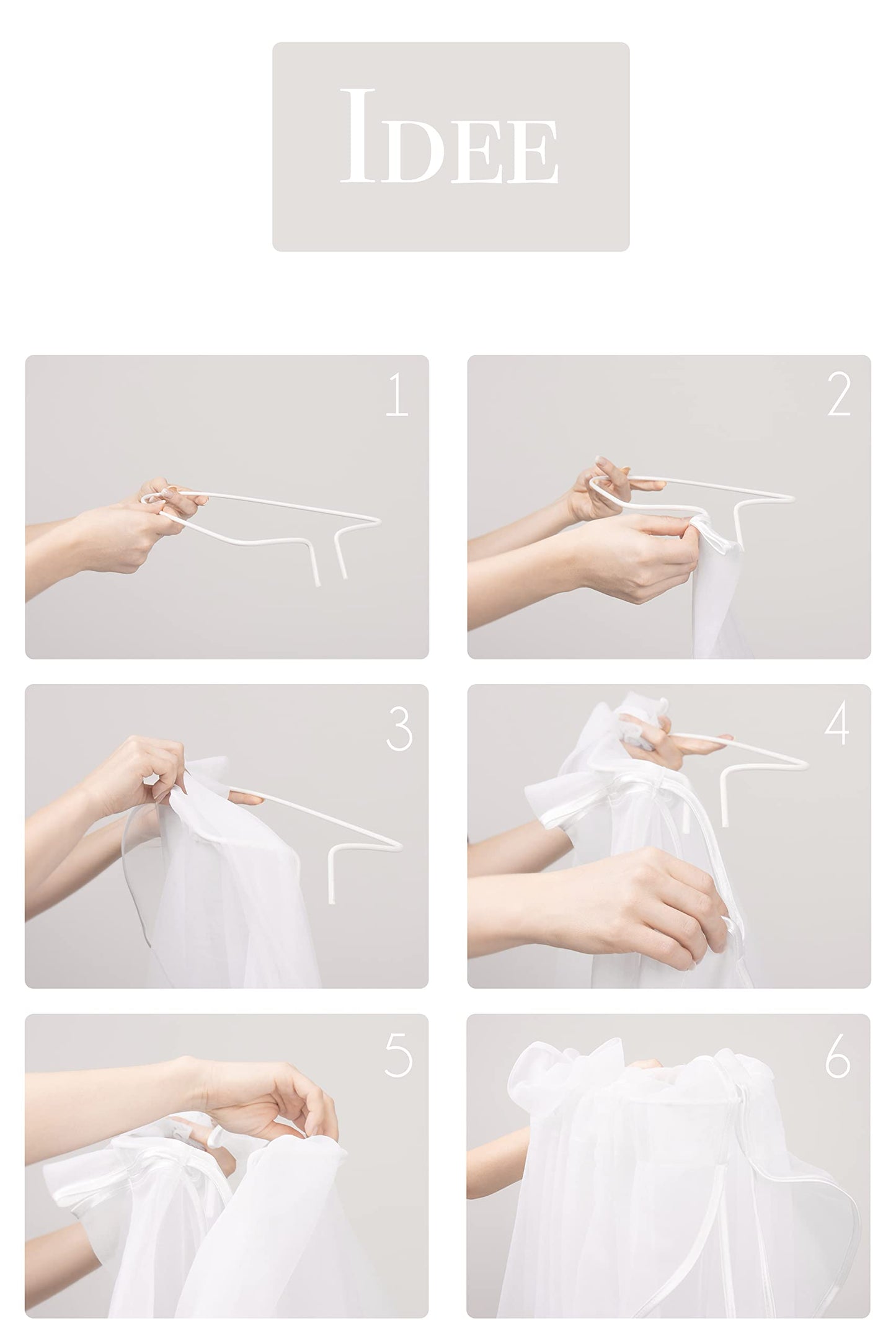 IDEE

1

2

3

4

5

6