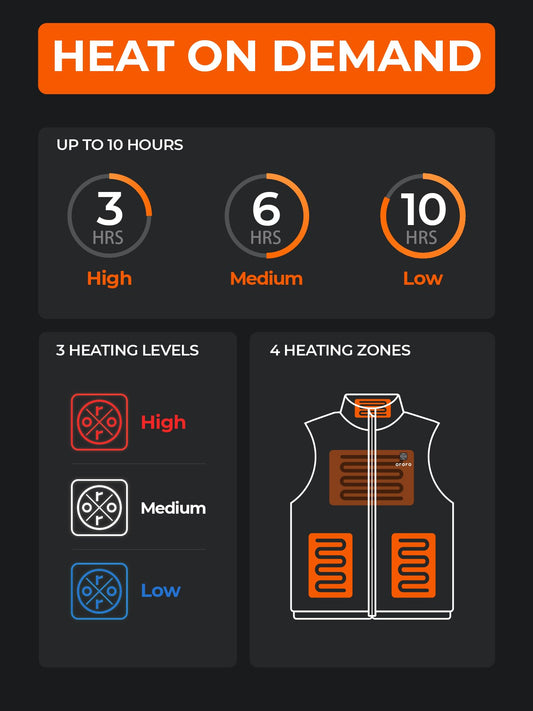 HEAT ON DEMAND

UP TO 10 HOURS

3 HRS
High

6 HRS
Medium

10 HRS
Low

3 HEATING LEVELS

High

Medium

Low

4 HEATING ZONES

ororo