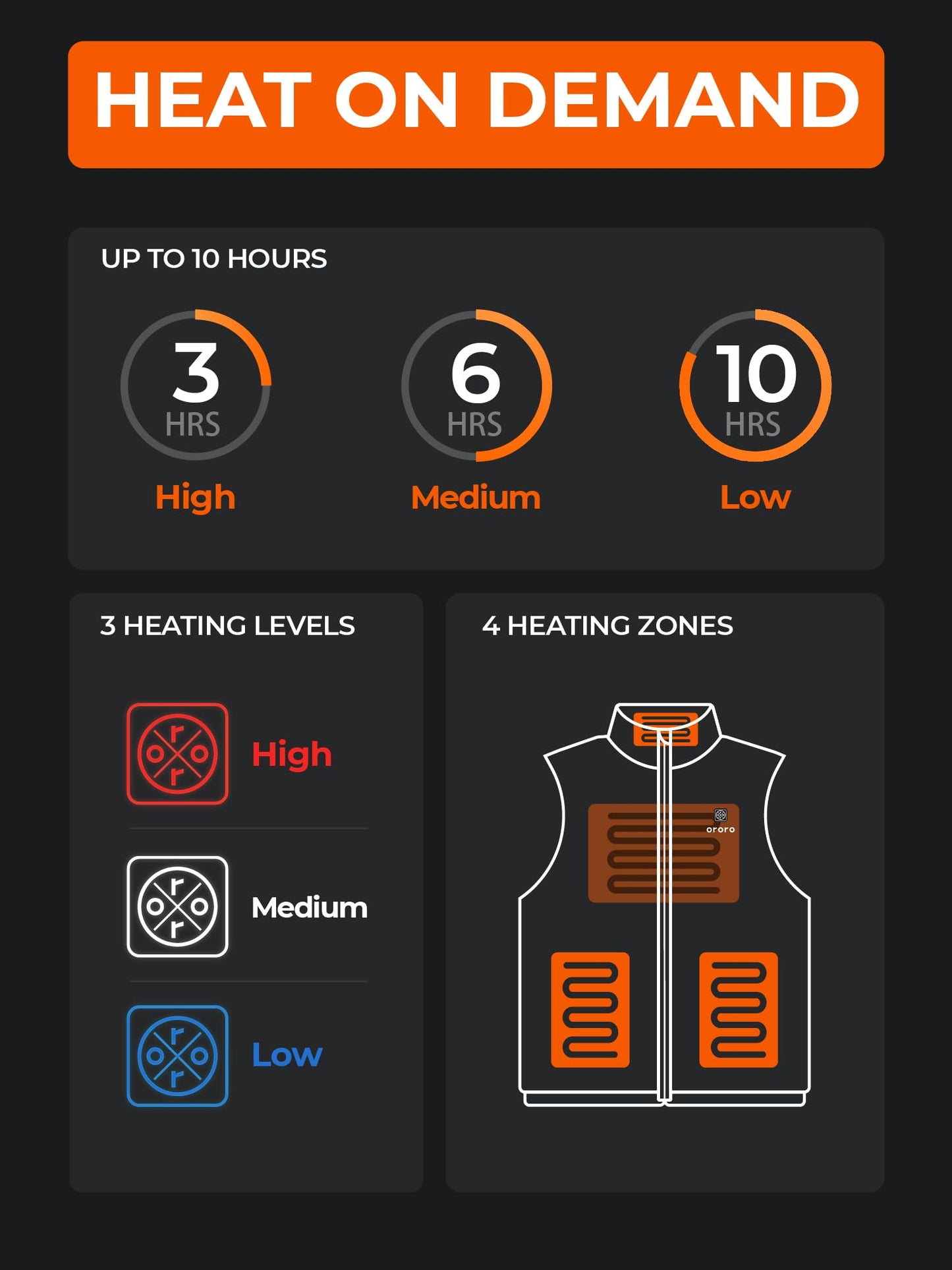 HEAT ON DEMAND

UP TO 10 HOURS

3
HRS
High

6
HRS
Medium

10
HRS
Low

3 HEATING LEVELS

High

Medium

Low

4 HEATING ZONES

ororo