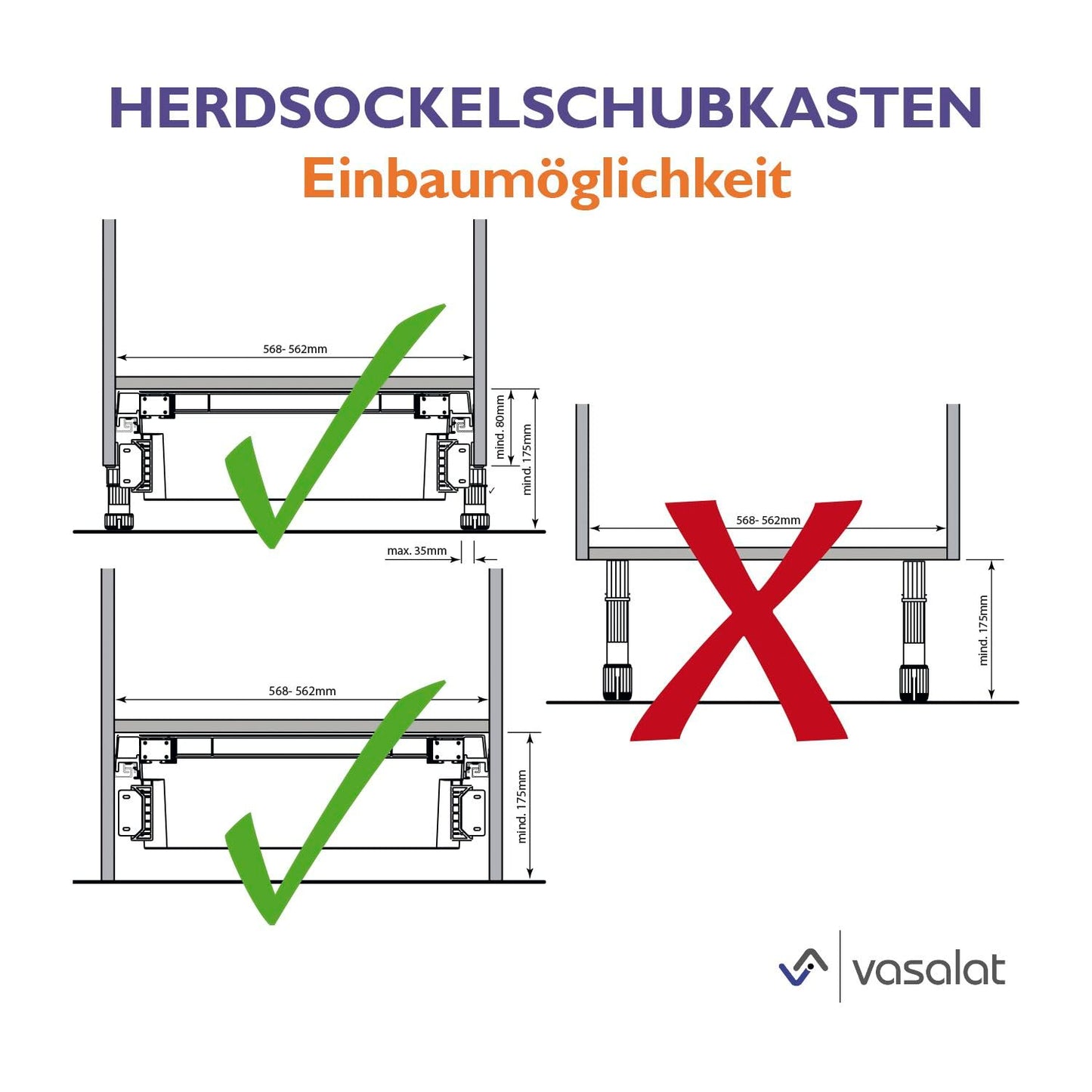 HERDSOCKELSCHUBKASTEN
Einbaumöglichkeit

568- 562mm
mind. 80mm
mind. 175mm
max. 35mm

568- 562mm
mind. 175mm

568- 562mm
mind. 175mm

vasalat