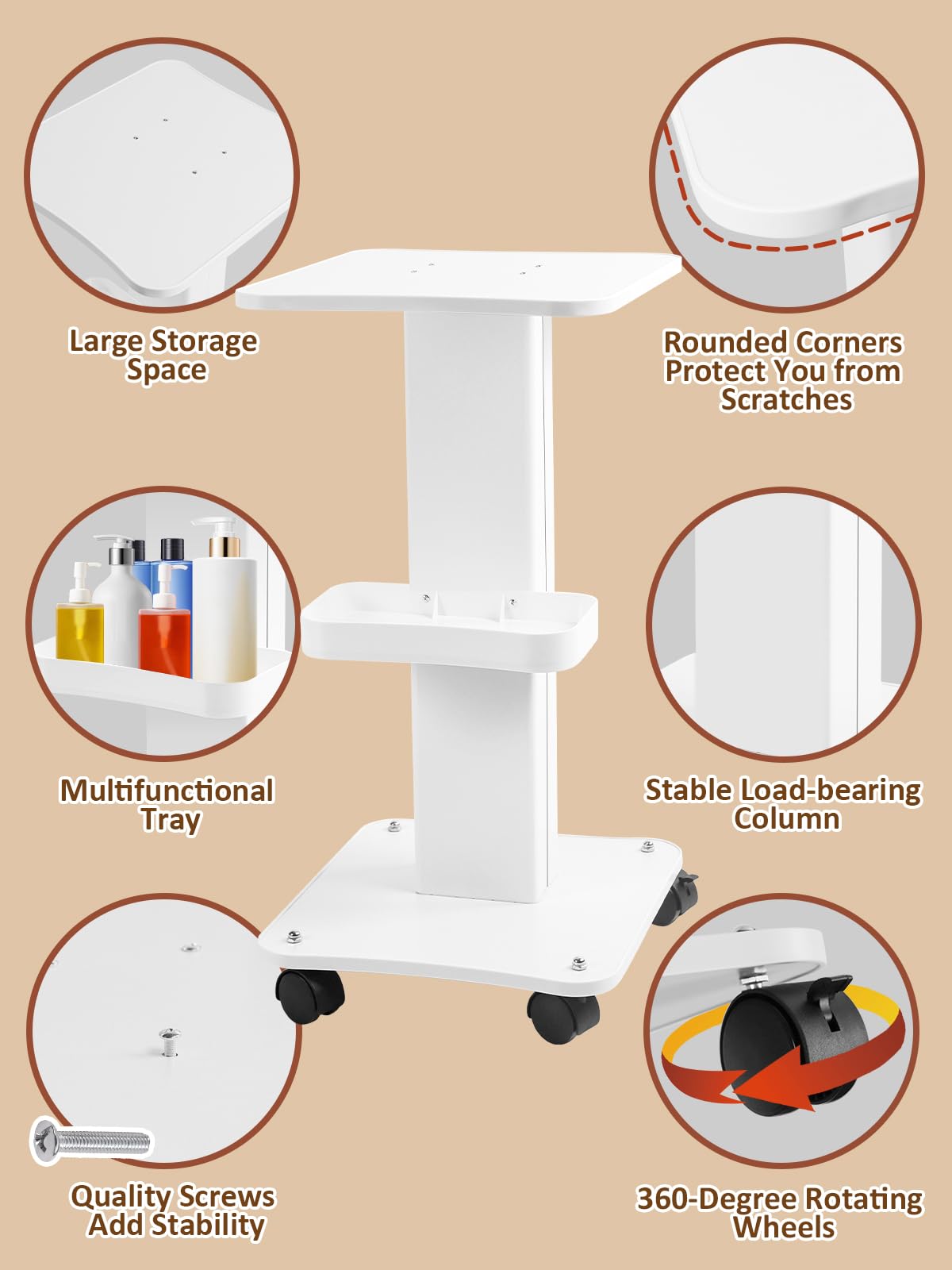 Large Storage Space

Rounded Corners Protect You from Scratches

Multifunctional Tray

Stable Load-bearing Column

Quality Screws Add Stability

360-Degree Rotating Wheels