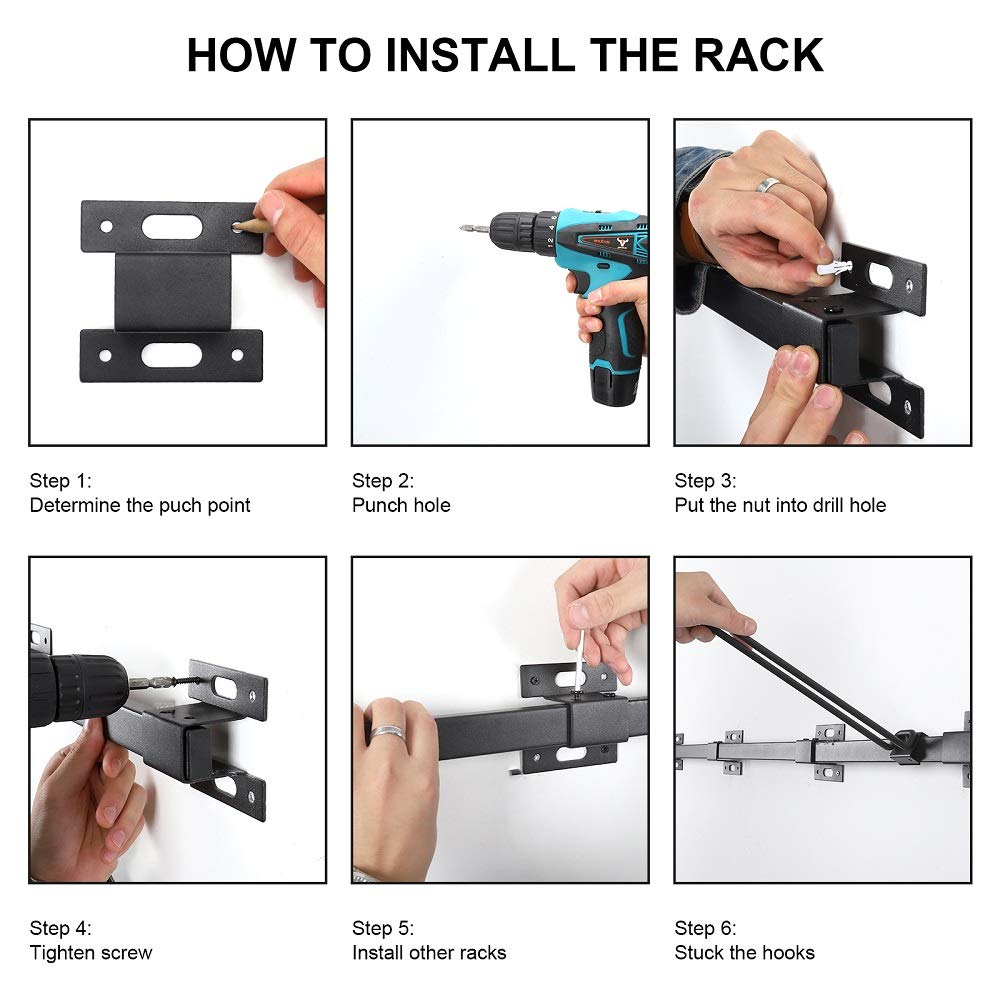 HOW TO INSTALL THE RACK

Step 1:
Determine the puch point

Step 2:
Punch hole

Step 3:
Put the nut into drill hole

Step 4:
Tighten screw

Step 5:
Install other racks

Step 6:
Stuck the hooks