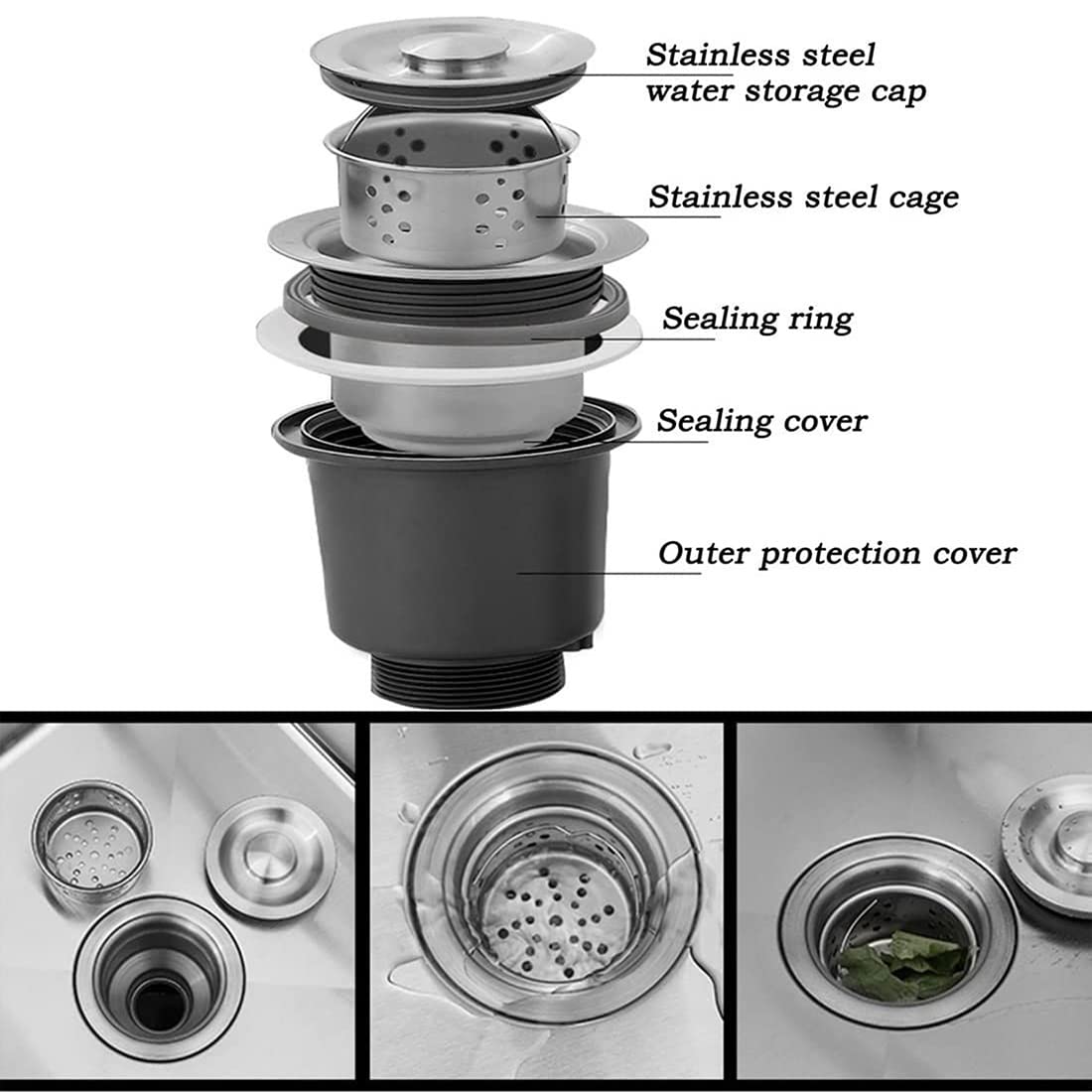 Stainless steel water storage cap

Stainless steel cage

Sealing ring

Sealing cover

Outer protection cover