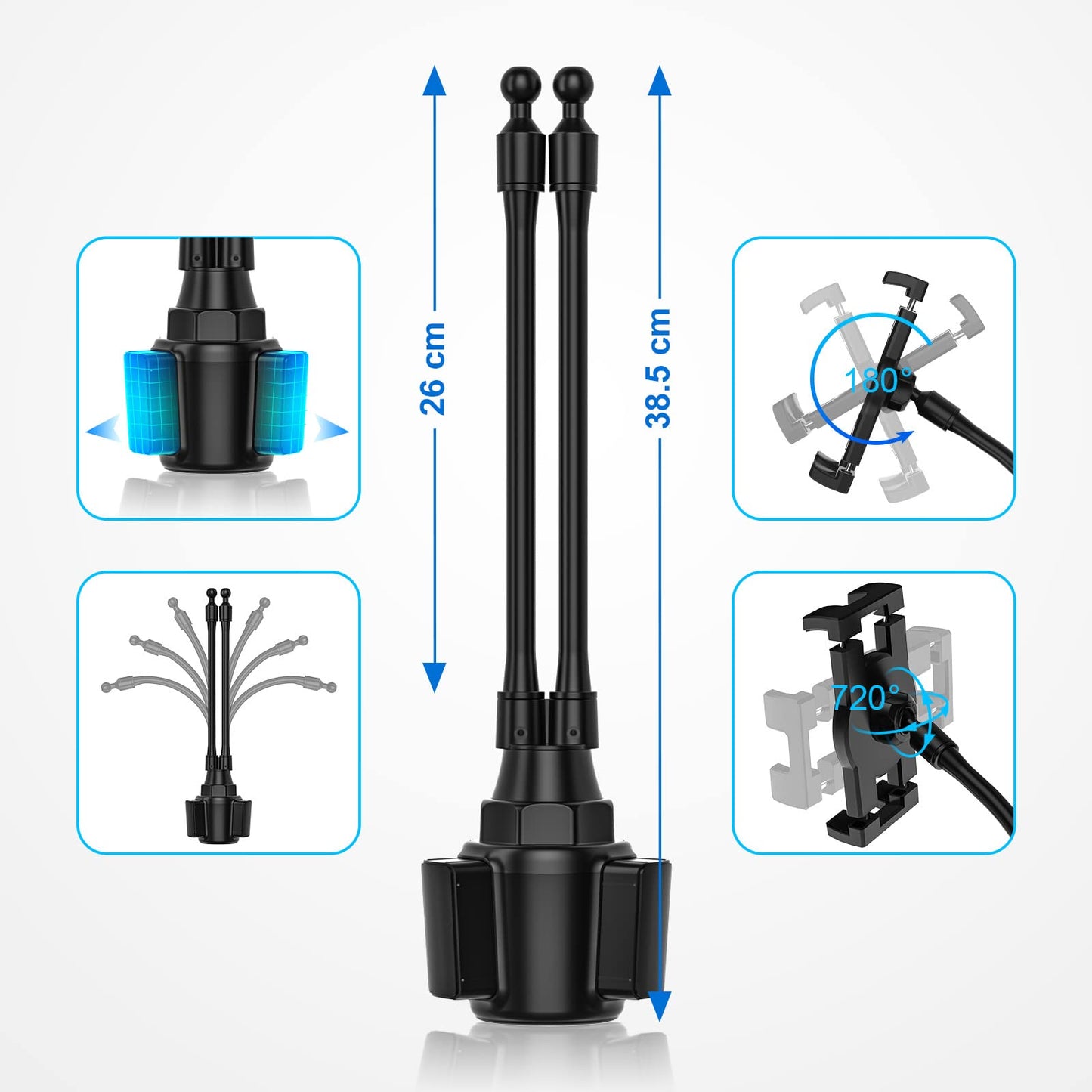 26 cm

38.5 cm

180°

720°