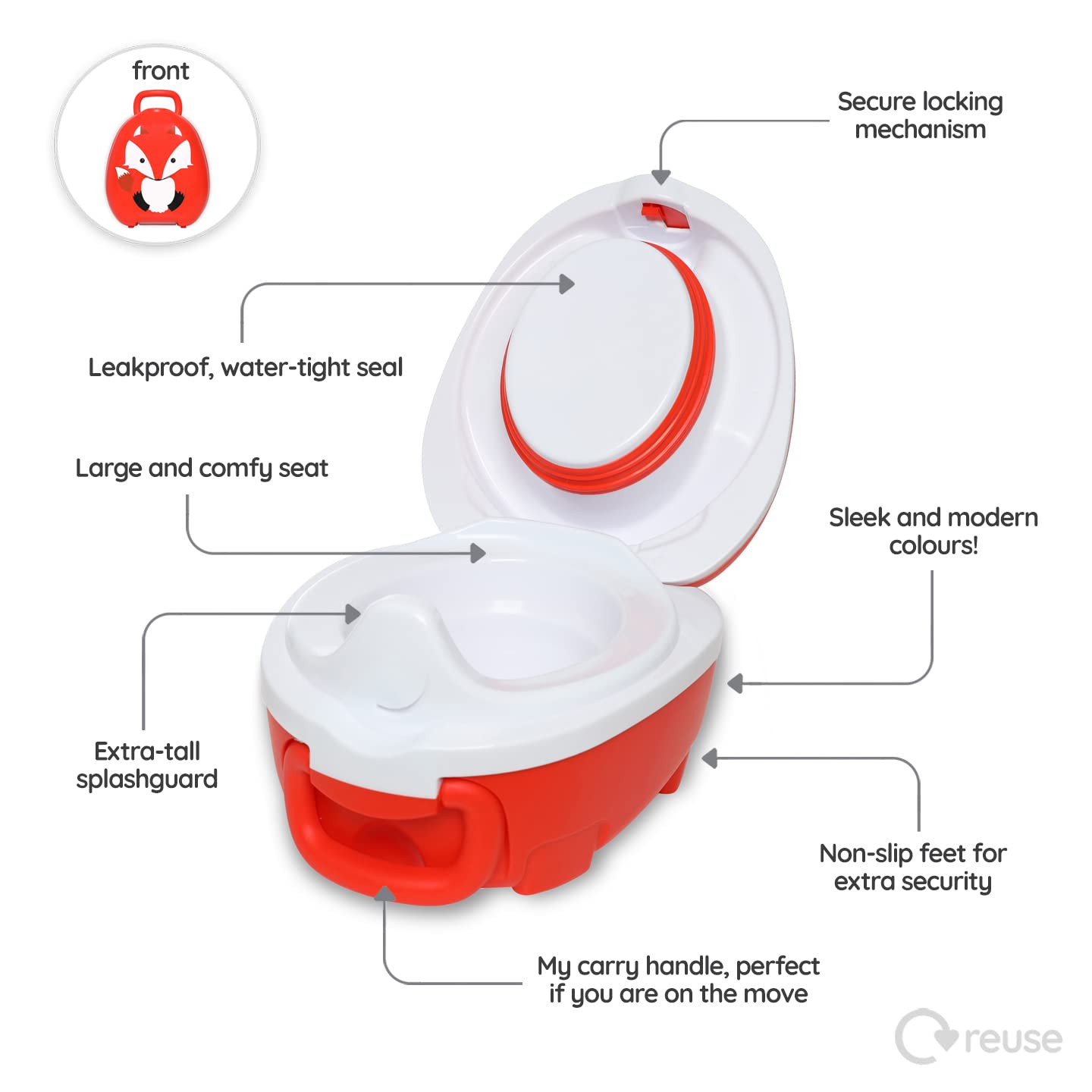 front

Secure locking mechanism

Leakproof, water-tight seal

Large and comfy seat

Sleek and modern colours!

Extra-tall splashguard

Non-slip feet for extra security

My carry handle, perfect if you are on the move

reuse