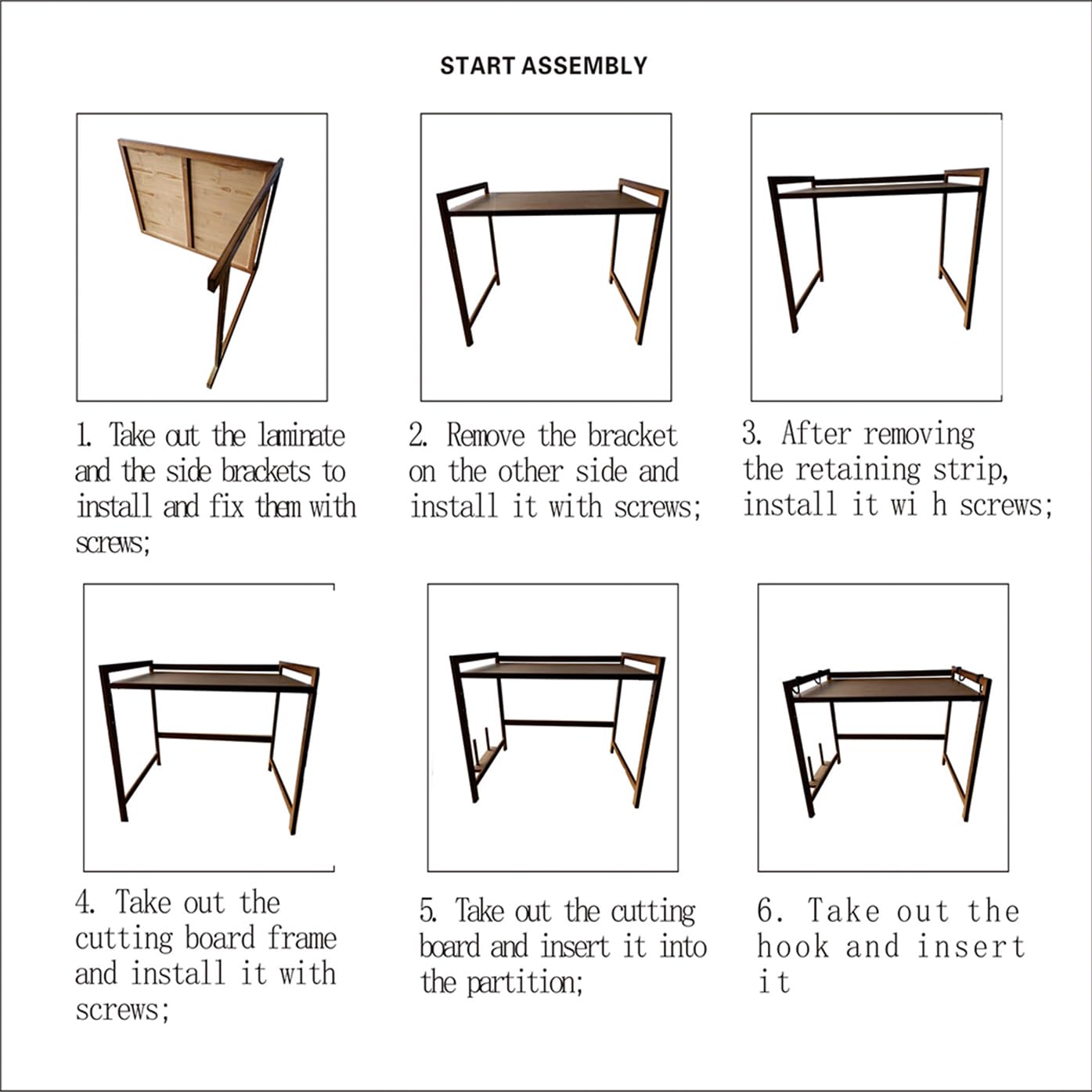 START ASSEMBLY

1. Take out the laminate and the side brackets to install and fix them with screws;

2. Remove the bracket on the other side and install it with screws;

3. After removing the retaining strip, install it wi h screws;

4. Take out the cutting board frame and install it with screws;

5. Take out the cutting board and insert it into the partition;

6. Take out the hook and insert it