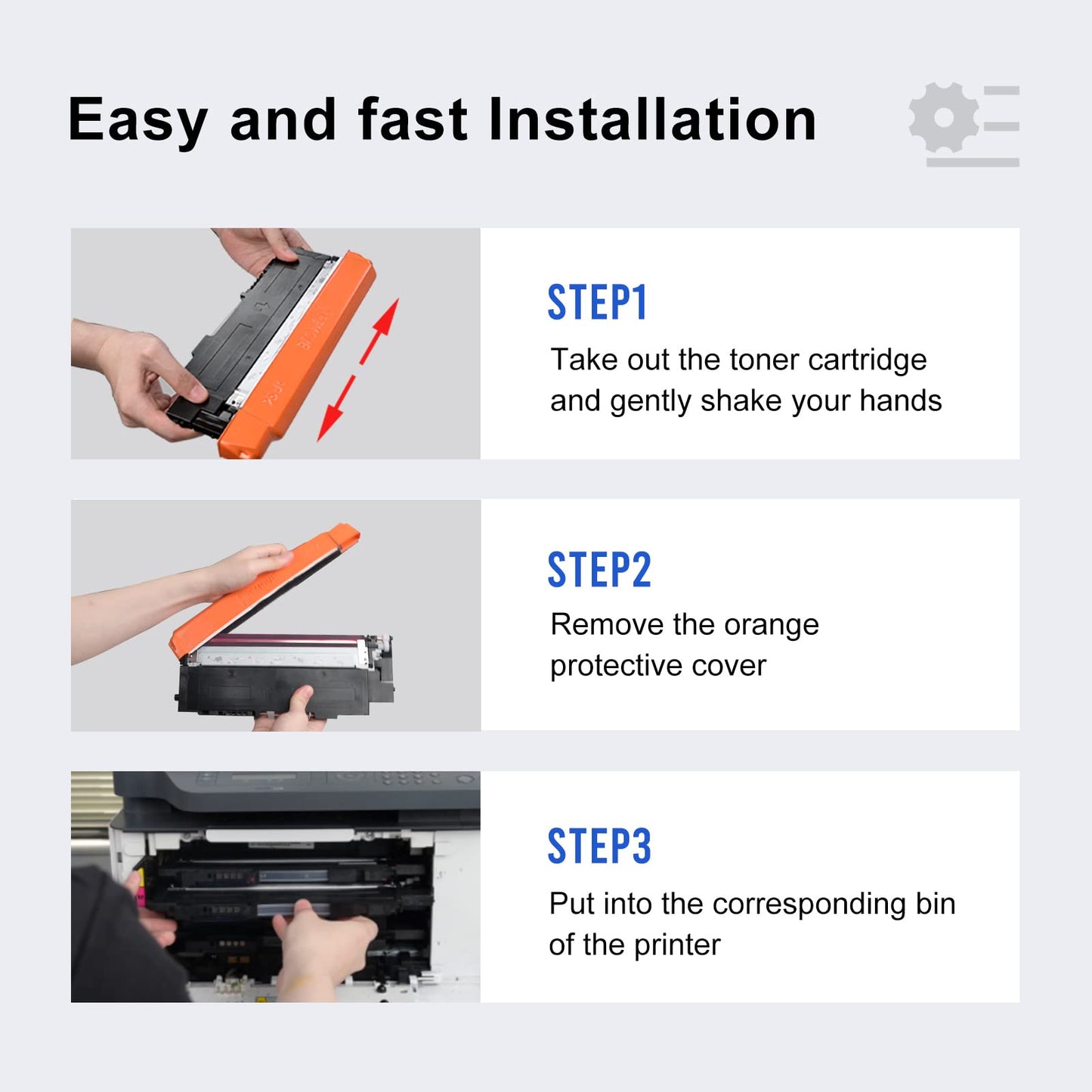 Easy and fast Installation

STEP1
Take out the toner cartridge and gently shake your hands

STEP2
Remove the orange protective cover

STEP3
Put into the corresponding bin of the printer