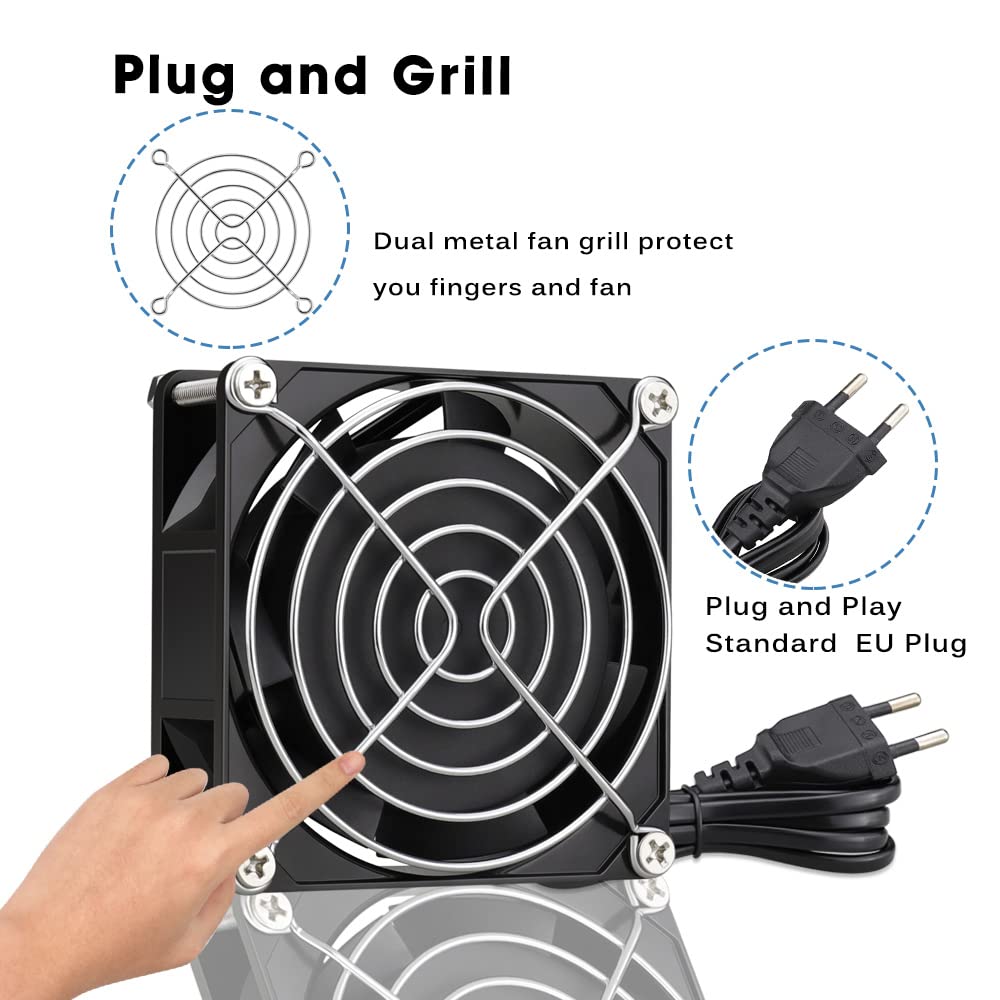 Plug and Grill

Dual metal fan grill protect you fingers and fan

Plug and Play
Standard EU Plug