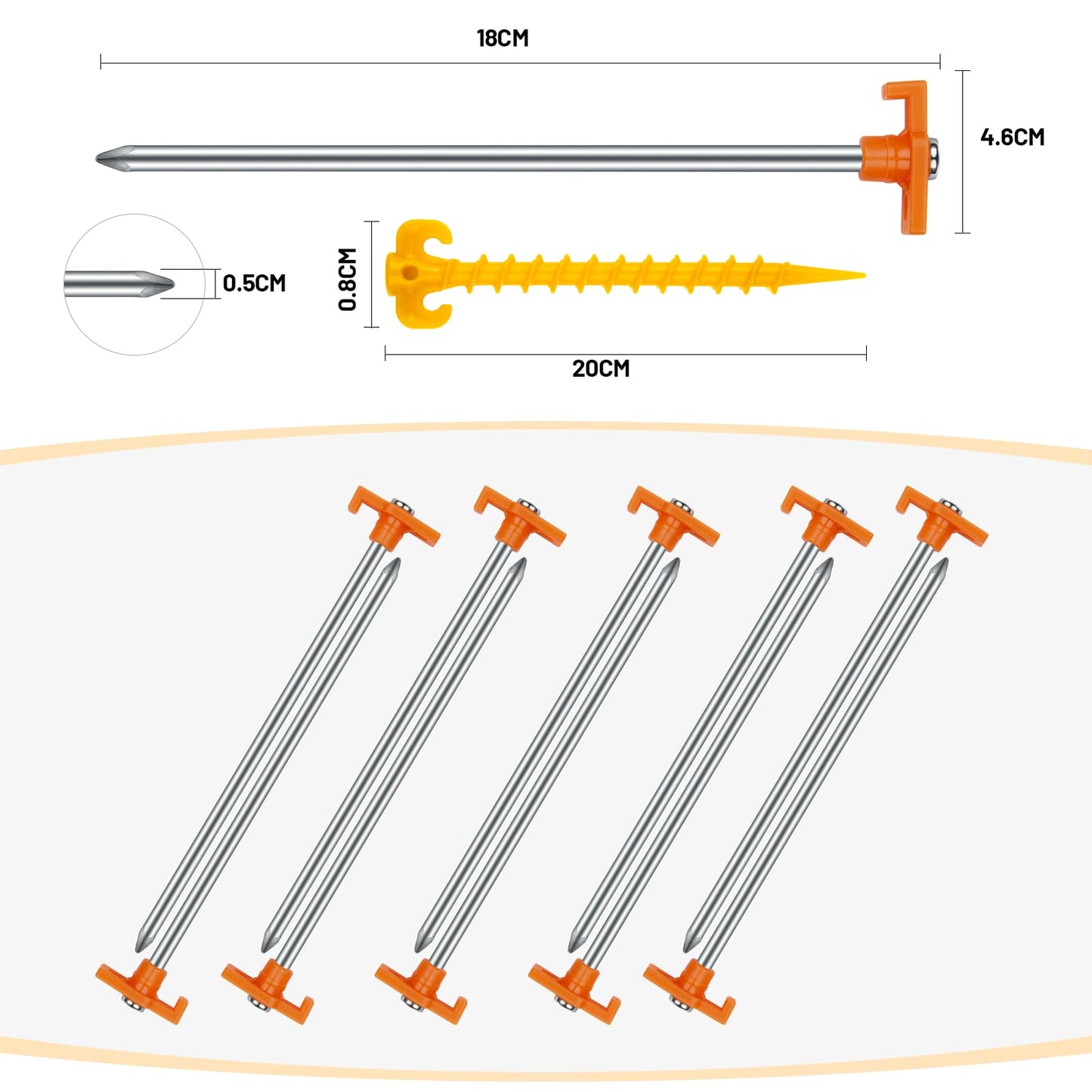 18CM

4.6CM

0.5CM

0.8CM

20CM