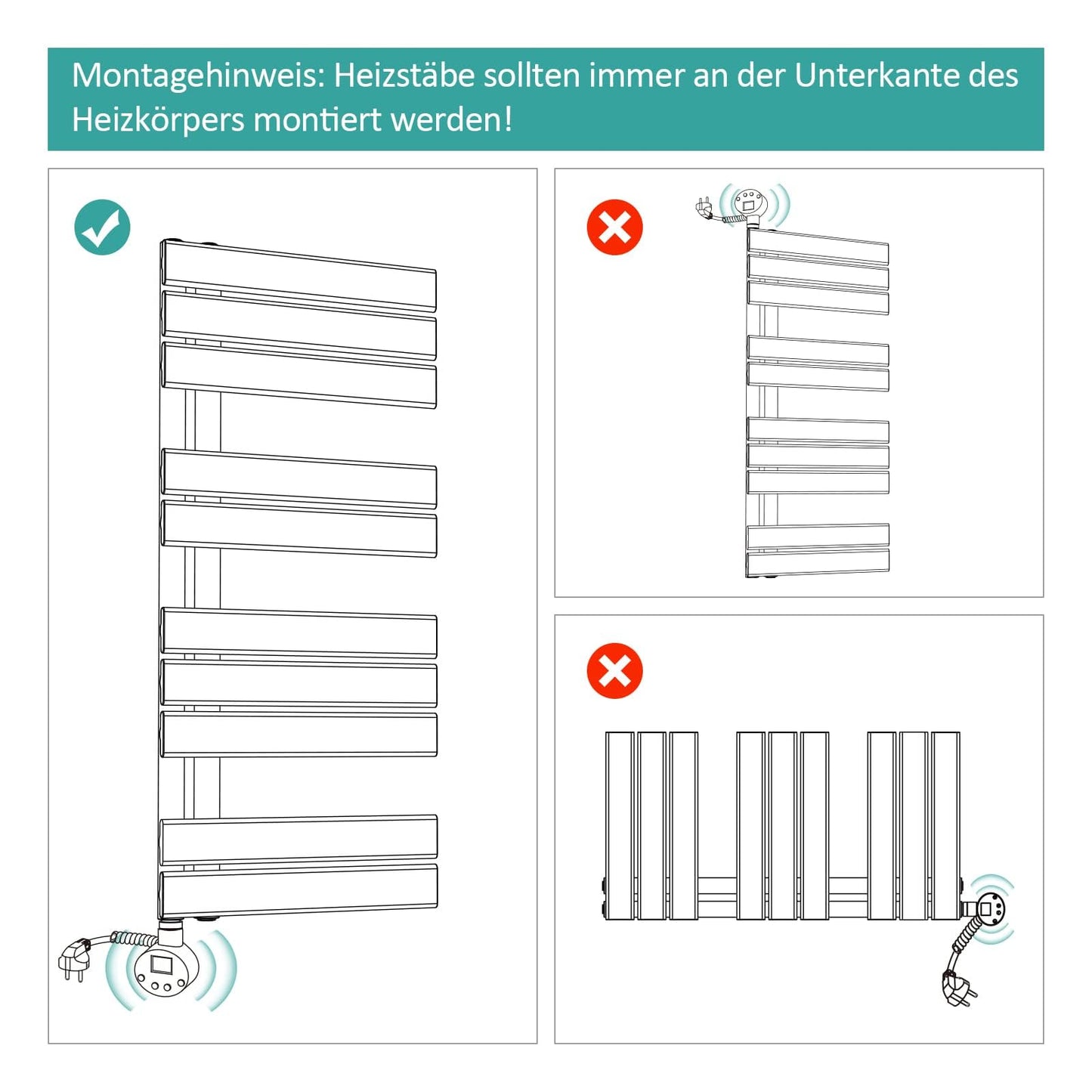 Montagehinweis: Heizstäbe sollten immer an der Unterkante des Heizkörpers montiert werden!