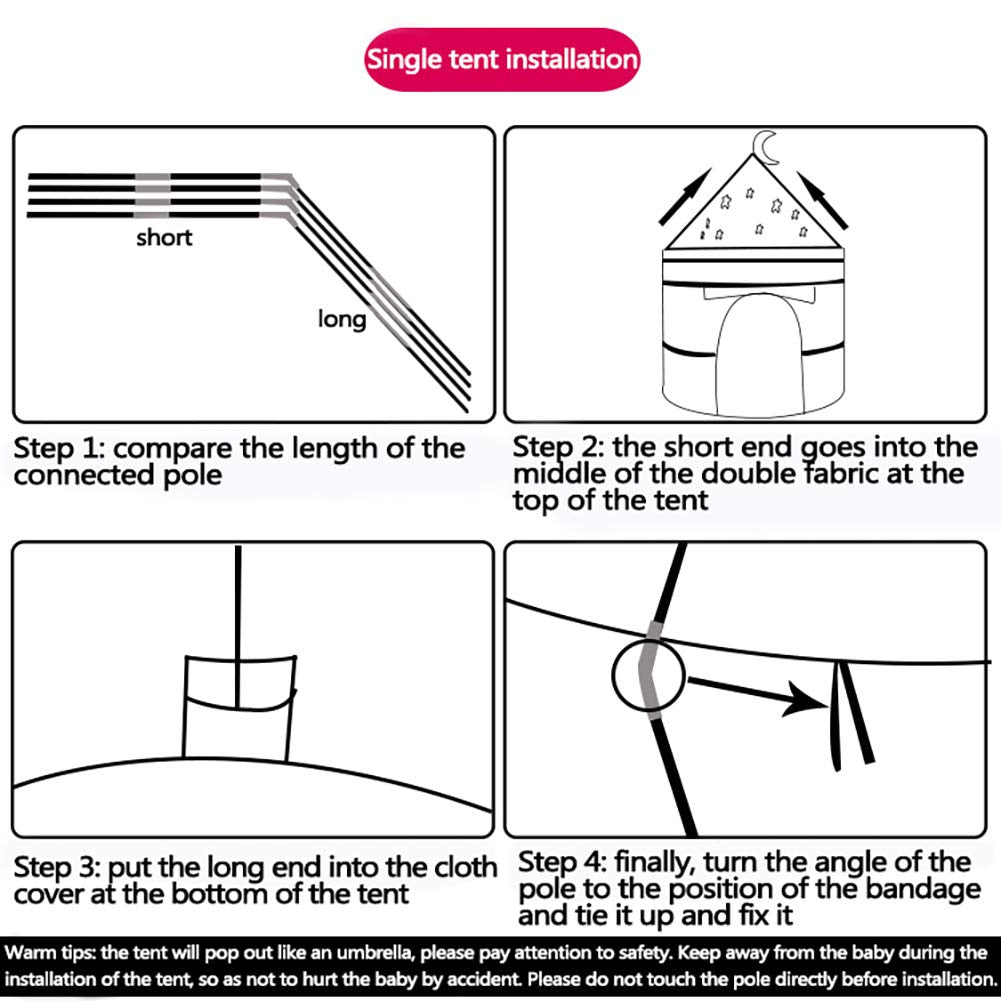 Single tent installation

short

long

Step 1: compare the length of the connected pole

Step 2: the short end goes into the middle of the double fabric at the top of the tent

Step 3: put the long end into the cloth cover at the bottom of the tent

Step 4: finally, turn the angle of the pole to the position of the bandage and tie it up and fix it

Warm tips: the tent will pop out like an umbrella, please pay attention to safety. Keep away from the baby during the installation of the tent, so as not to hurt the baby by accident. Please do not touch the pole directly before installation.